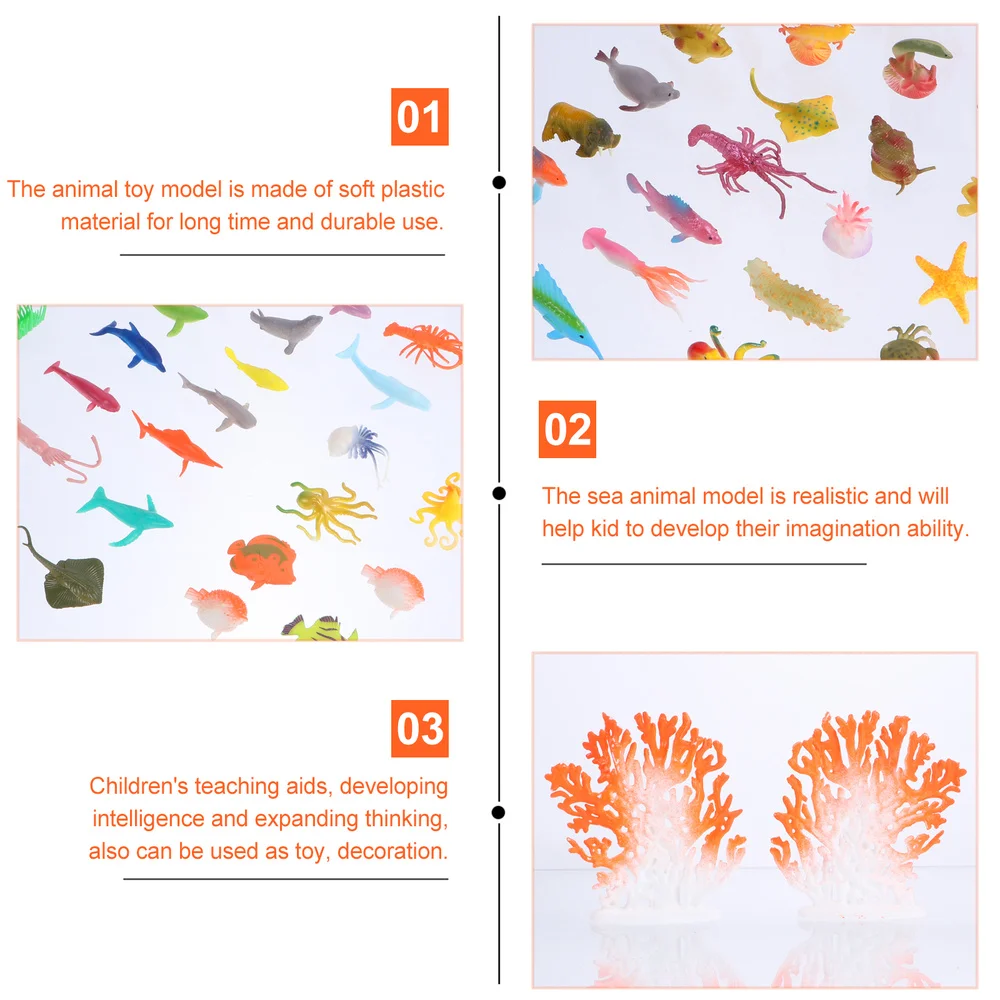 01

The animal toy model is made of soft plastic material for long time and durable use.

02

The sea animal model is realistic and will help kid to develop their imagination ability.

03

Children's teaching aids, developing intelligence and expanding thinking, also can be used as toy, decoration.