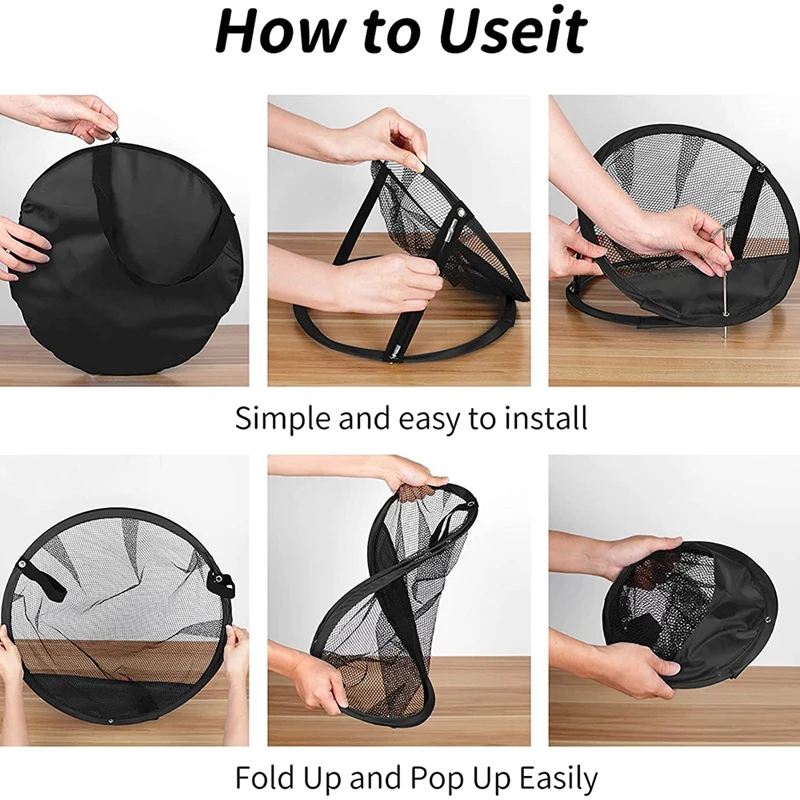 How to Useit

Simple and easy to install

Fold Up and Pop Up Easily