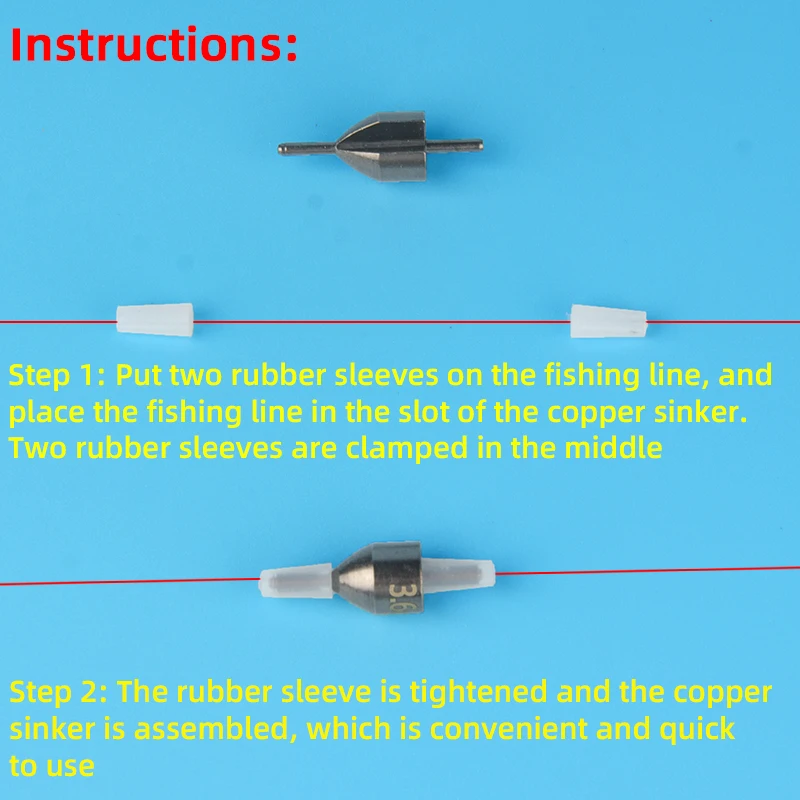 Instructions:

Step 1: Put two rubber sleeves on the fishing line, and place the fishing line in the slot of the copper sinker. Two rubber sleeves are clamped in the middle

3.6

Step 2: The rubber sleeve is tightened and the copper sinker is assembled, which is convenient and quick to use