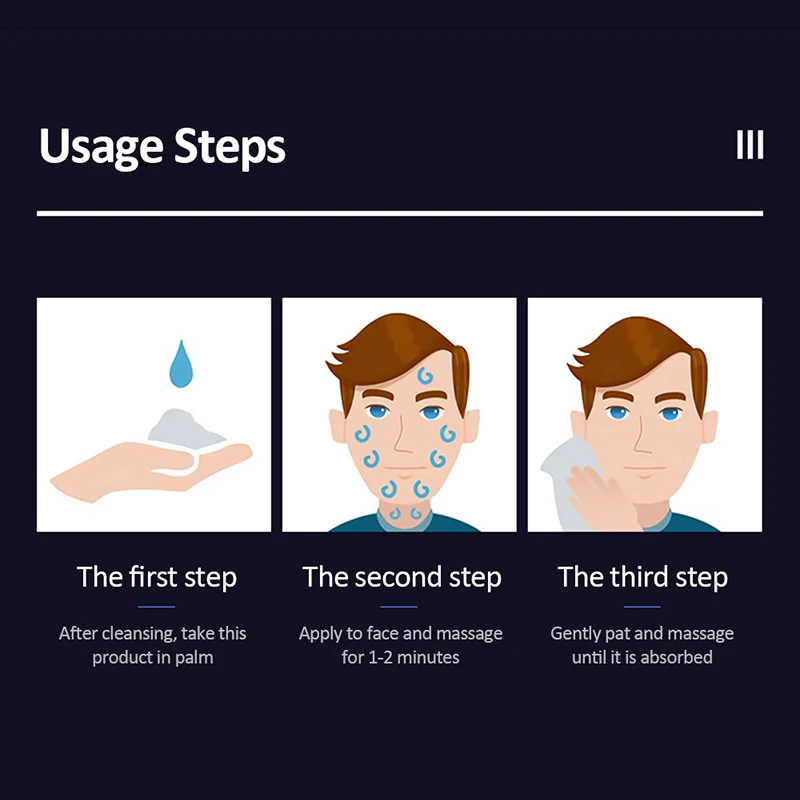 Usage Steps

III

The first step

After cleansing, take this product in palm

The second step

Apply to face and massage for 1-2 minutes

The third step

Gently pat and massage until it is absorbed