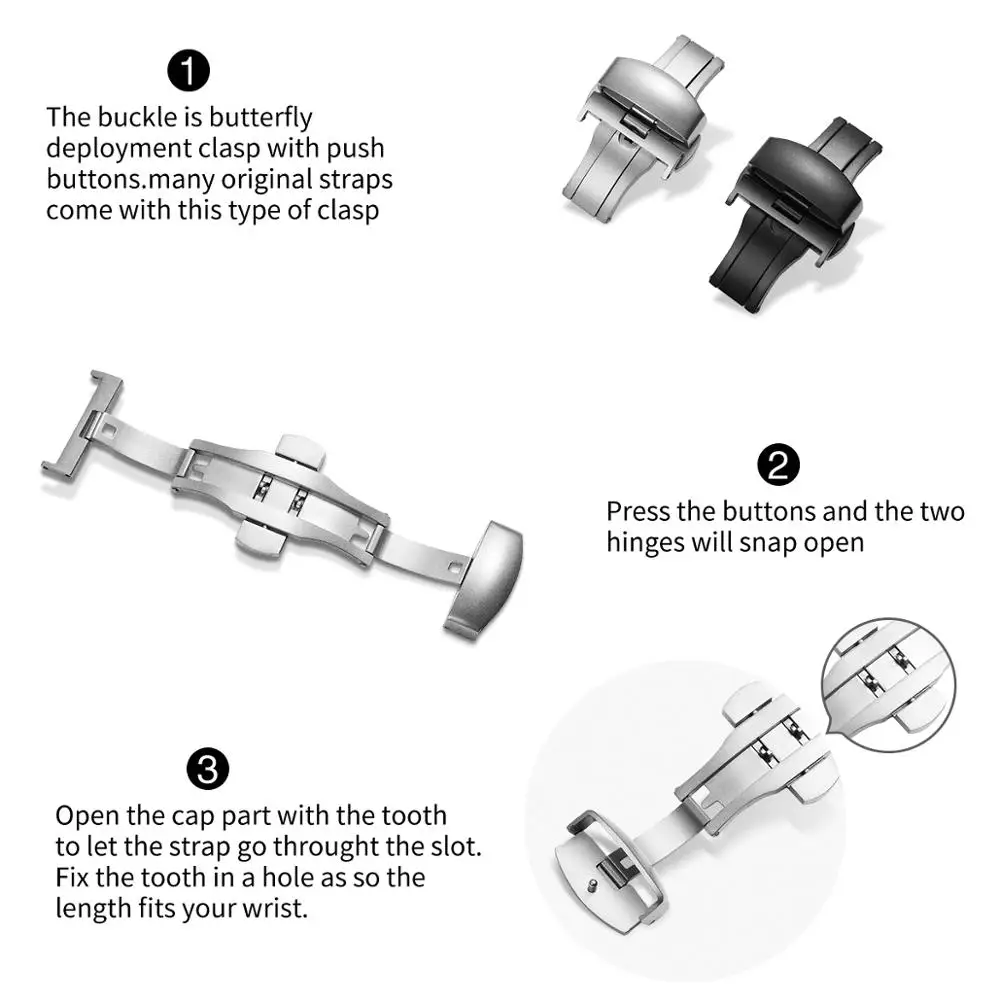 1
The buckle is butterfly deployment clasp with push buttons.many original straps come with this type of clasp

2
Press the buttons and the two hinges will snap open

3
Open the cap part with the tooth to let the strap go throught the slot. Fix the tooth in a hole as so the length fits your wrist.