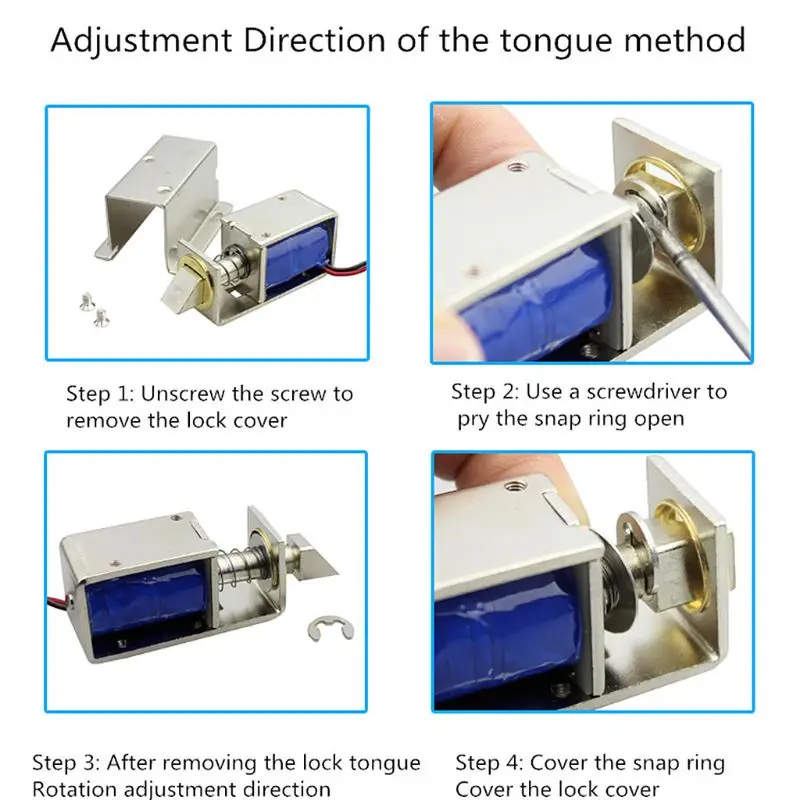 Adjustment Direction of the tongue method

Step 1: Unscrew the screw to remove the lock cover

Step 2: Use a screwdriver to pry the snap ring open

Step 3: After removing the lock tongue Rotation adjustment direction

Step 4: Cover the snap ring Cover the lock cover