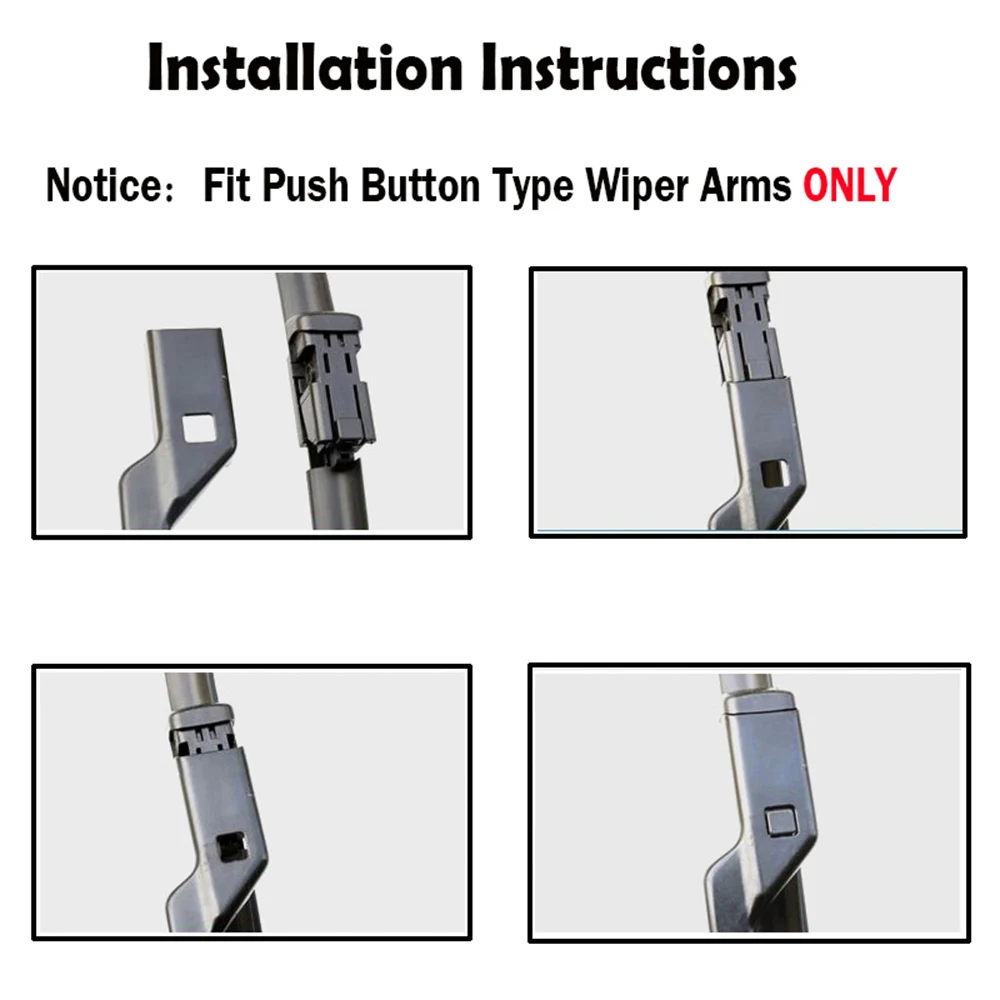 Installation Instructions

Notice: Fit Push Button Type Wiper Arms ONLY