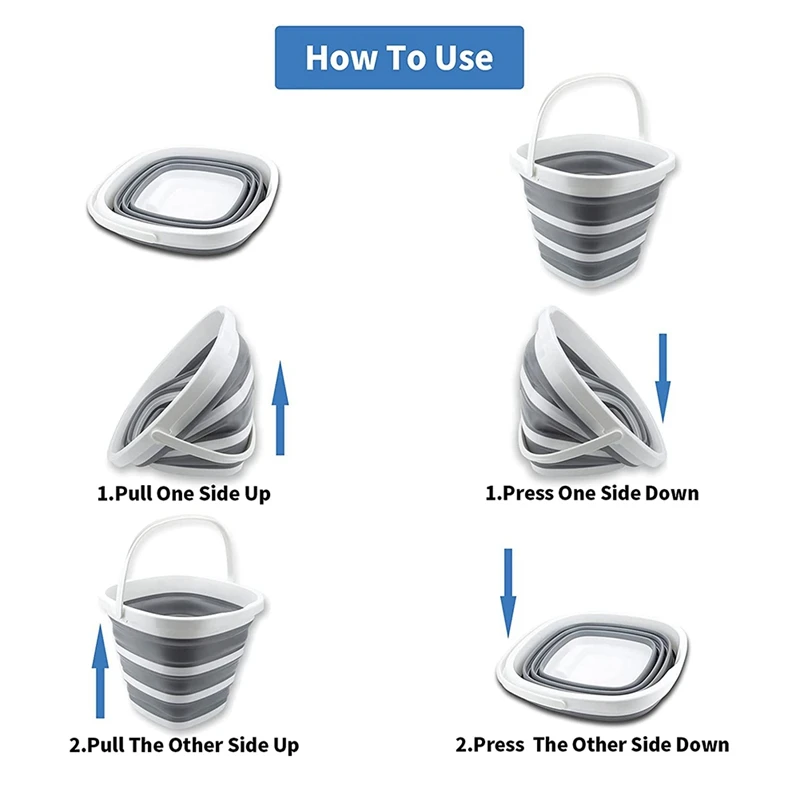 How To Use

1.Pull One Side Up

2.Pull The Other Side Up

1.Press One Side Down

2.Press The Other Side Down