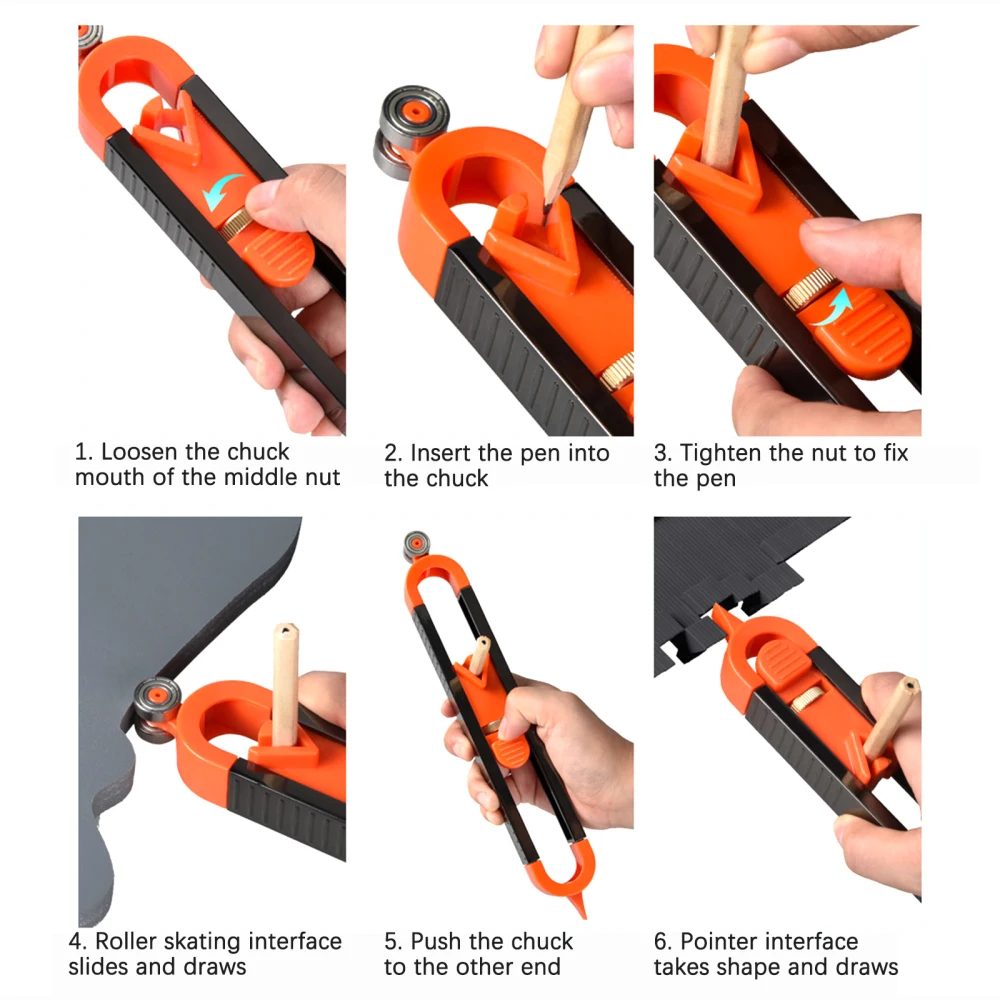 1. Loosen the chuck mouth of the middle nut

2. Insert the pen into the chuck

3. Tighten the nut to fix the pen

4. Roller skating interface slides and draws

5. Push the chuck to the other end

6. Pointer interface takes shape and draws