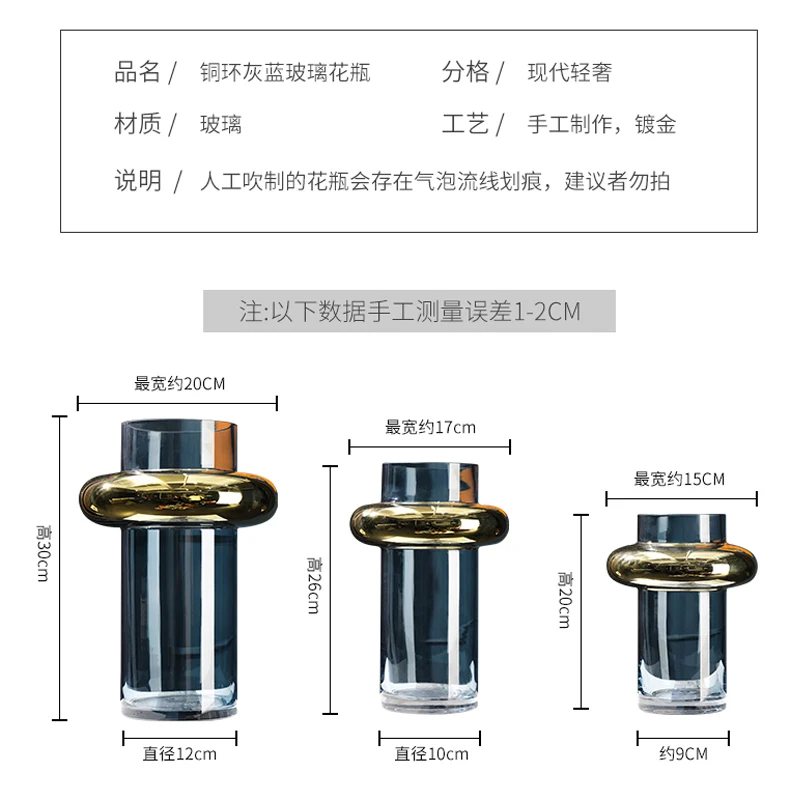 品名 / 铜环灰蓝玻璃花瓶
分格 / 现代轻奢
材质 / 玻璃
工艺 / 手工制作，镀金
说明 / 人工吹制的花瓶会存在气泡流线划痕，建议者勿拍

注:以下数据手工测量误差1-2CM

最宽约20CM
高30cm
直径12cm

最宽约17cm
高26cm
直径10cm

最宽约15CM
高20cm
约9CM