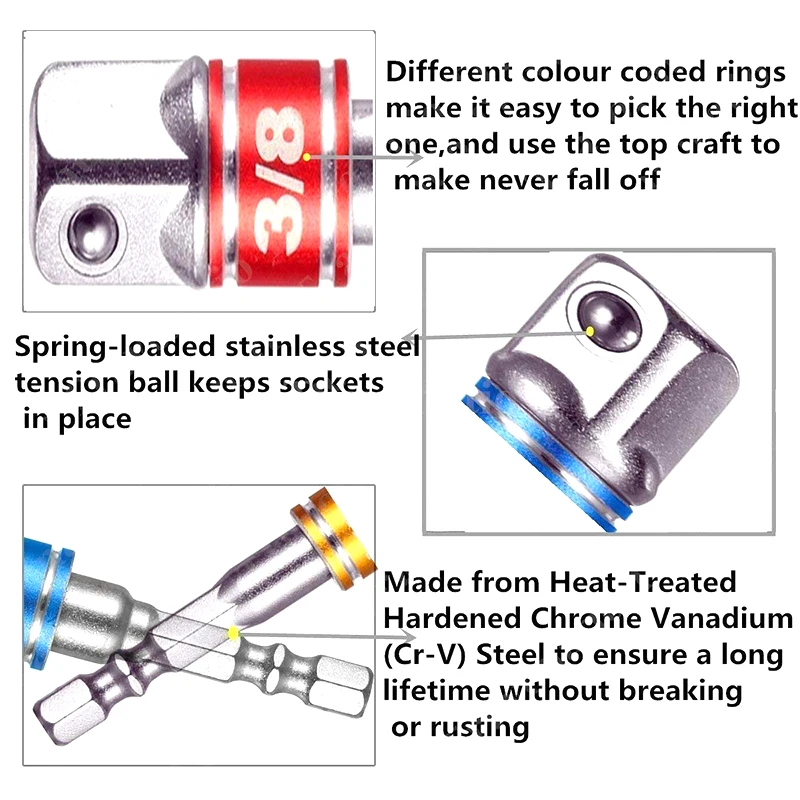 3/8

Different colour coded rings make it easy to pick the right one,and use the top craft to make never fall off

Spring-loaded stainless steel tension ball keeps sockets in place

Made from Heat-Treated Hardened Chrome Vanadium (Cr-V) Steel to ensure a long lifetime without breaking or rusting