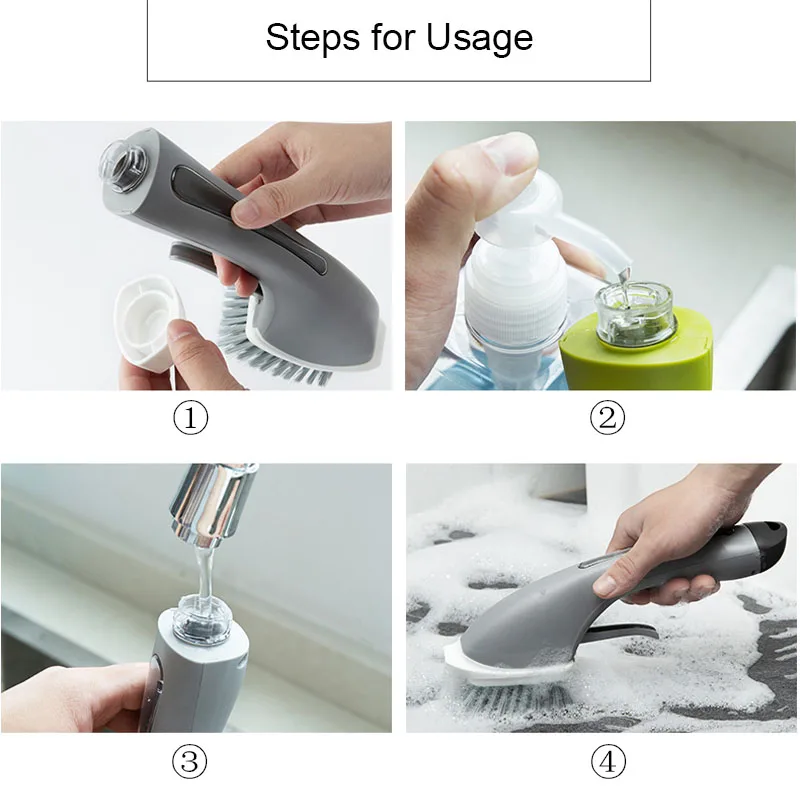 Steps for Usage

①

②

③

④