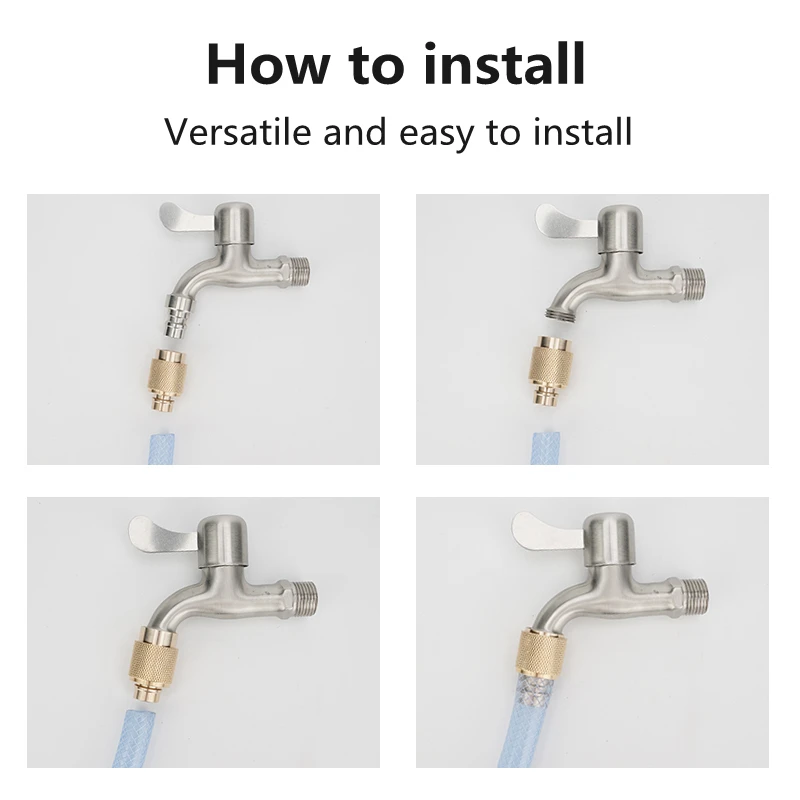 How to install

Versatile and easy to install