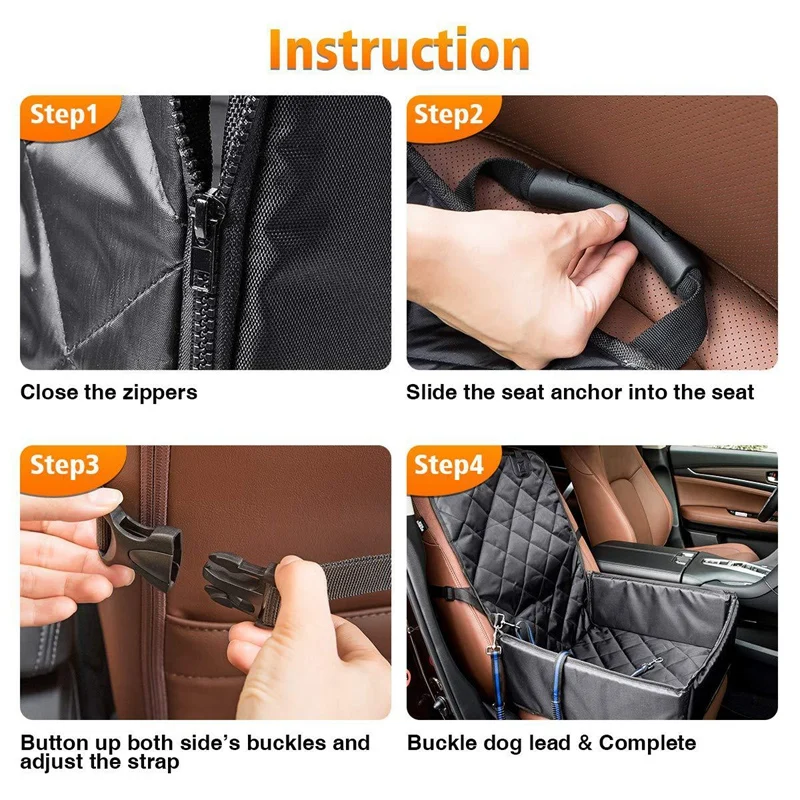 Instruction

Step1

Close the zippers

Step2

Slide the seat anchor into the seat

Step3

Button up both side's buckles and adjust the strap

Step4

Buckle dog lead & Complete