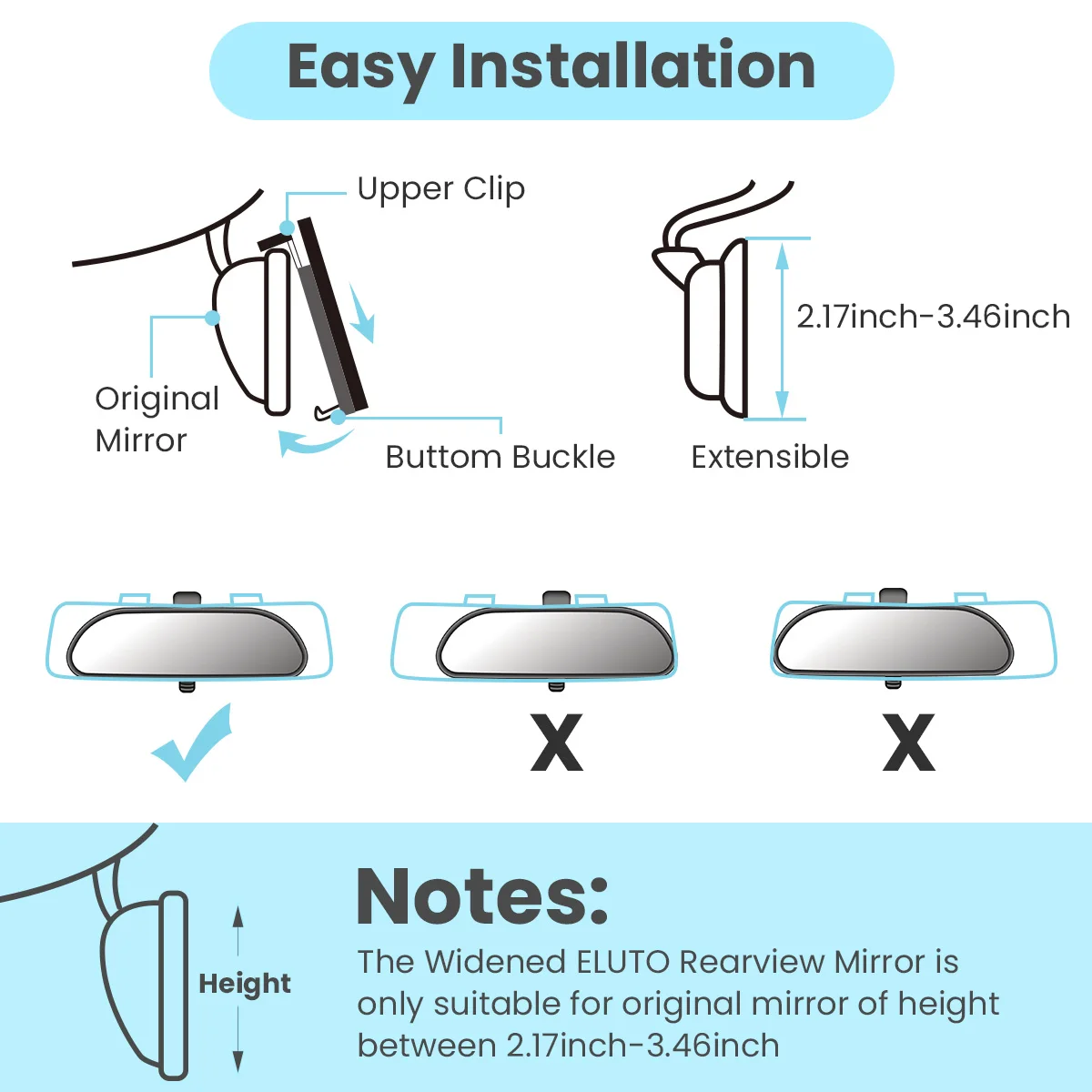 Easy Installation

Upper Clip

Original Mirror

Buttom Buckle

2.17inch-3.46inch

Extensible

X

X

Height

Notes:

The Widened ELUTO Rearview Mirror is only suitable for original mirror of height between 2.17inch-3.46inch