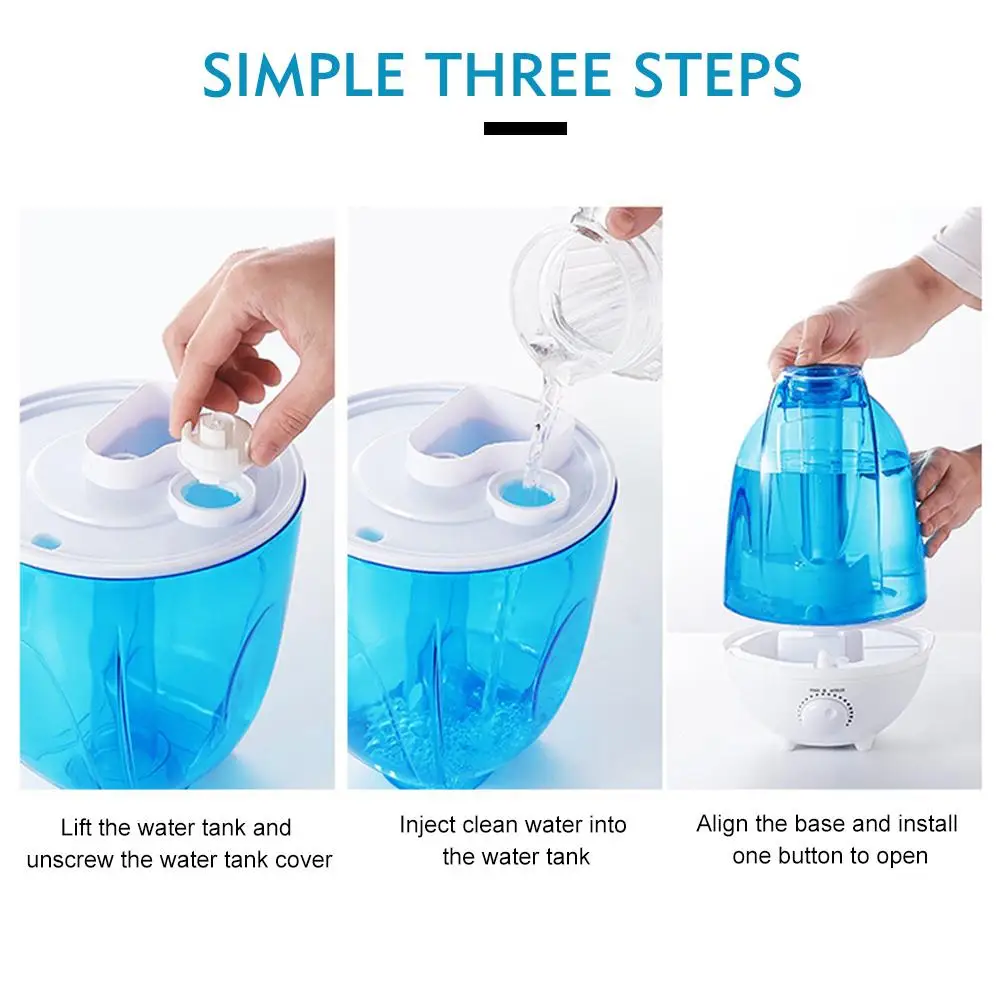 SIMPLE THREE STEPS

Lift the water tank and unscrew the water tank cover

Inject clean water into the water tank

Align the base and install one button to open