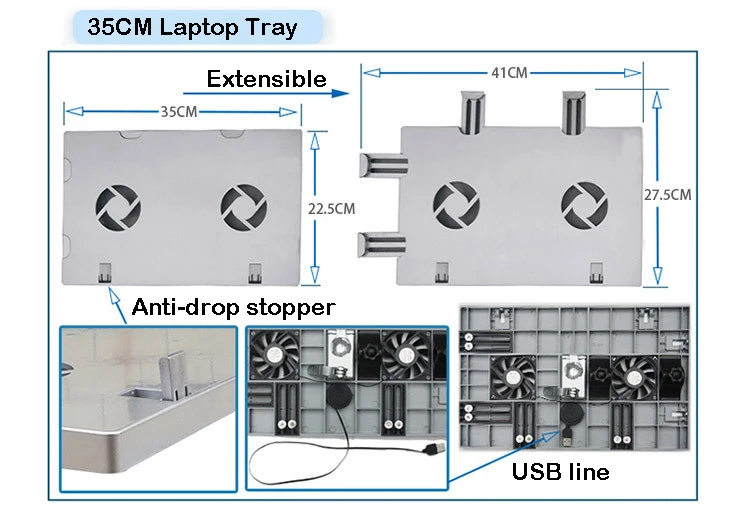 35CM Laptop Tray

Extensible

35CM

22.5CM

41CM

27.5CM

Anti-drop stopper

USB line