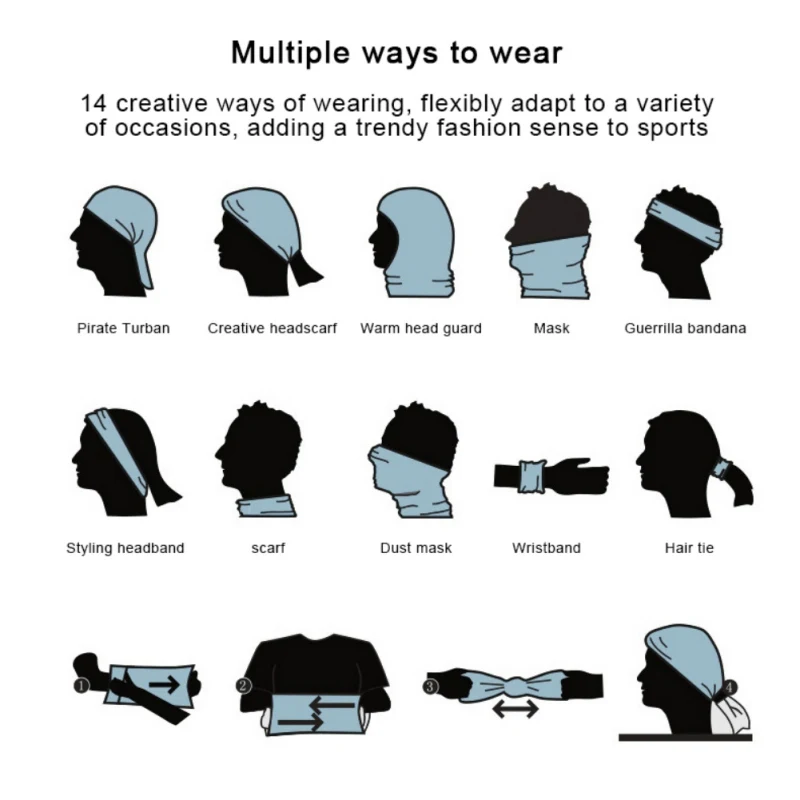 Multiple ways to wear

14 creative ways of wearing, flexibly adapt to a variety of occasions, adding a trendy fashion sense to sports

Pirate Turban

Creative headscarf

Warm head guard

Mask

Guerrilla bandana

Styling headband

scarf

Dust mask

Wristband

Hair tie

1

2

3

4