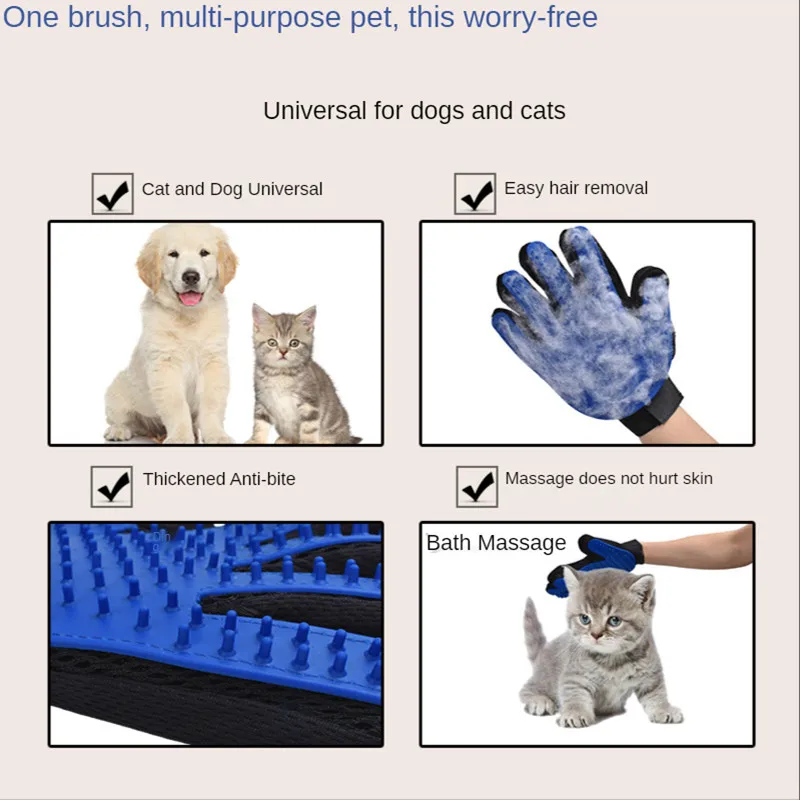 One brush, multi-purpose pet, this worry-free

Universal for dogs and cats

Cat and Dog Universal

Easy hair removal

Thickened Anti-bite

Massage does not hurt skin

Bath Massage