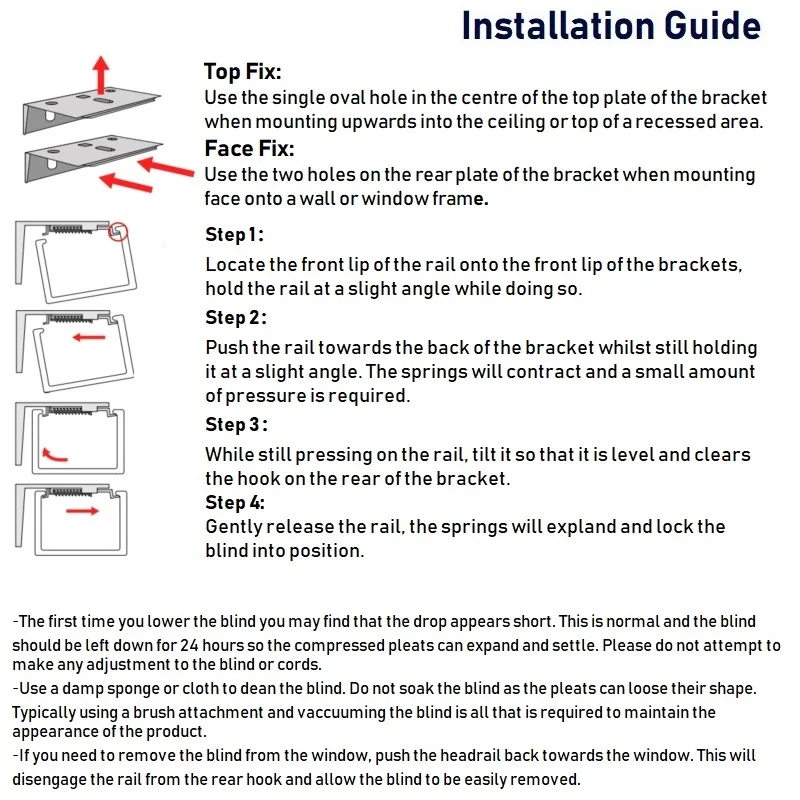 Installation Guide

Top Fix:
Use the single oval hole in the centre of the top plate of the bracket when mounting upwards into the ceiling or top of a recessed area.

Face Fix:
Use the two holes on the rear plate of the bracket when mounting face onto a wall or window frame.

Step 1:
Locate the front lip of the rail onto the front lip of the brackets, hold the rail at a slight angle while doing so.

Step 2:
Push the rail towards the back of the bracket whilst still holding it at a slight angle. The springs will contract and a small amount of pressure is required.

Step 3:
While still pressing on the rail, tilt it so that it is level and clears the hook on the rear of the bracket.

Step 4:
Gently release the rail, the springs will expland and lock the blind into position.

-The first time you lower the blind you may find that the drop appears short. This is normal and the blind should be left down for 24 hours so the compressed pleats can expand and settle. Please do not attempt to make any adjustment to the blind or cords.
-Use a damp sponge or cloth to dean the blind. Do not soak the blind as the pleats can loose their shape. Typically using a brush attachment and vaccuuming the blind is all that is required to maintain the appearance of the product.
-If you need to remove the blind from the window, push the headrail back towards the window. This will disengage the rail from the rear hook and allow the blind to be easily removed.