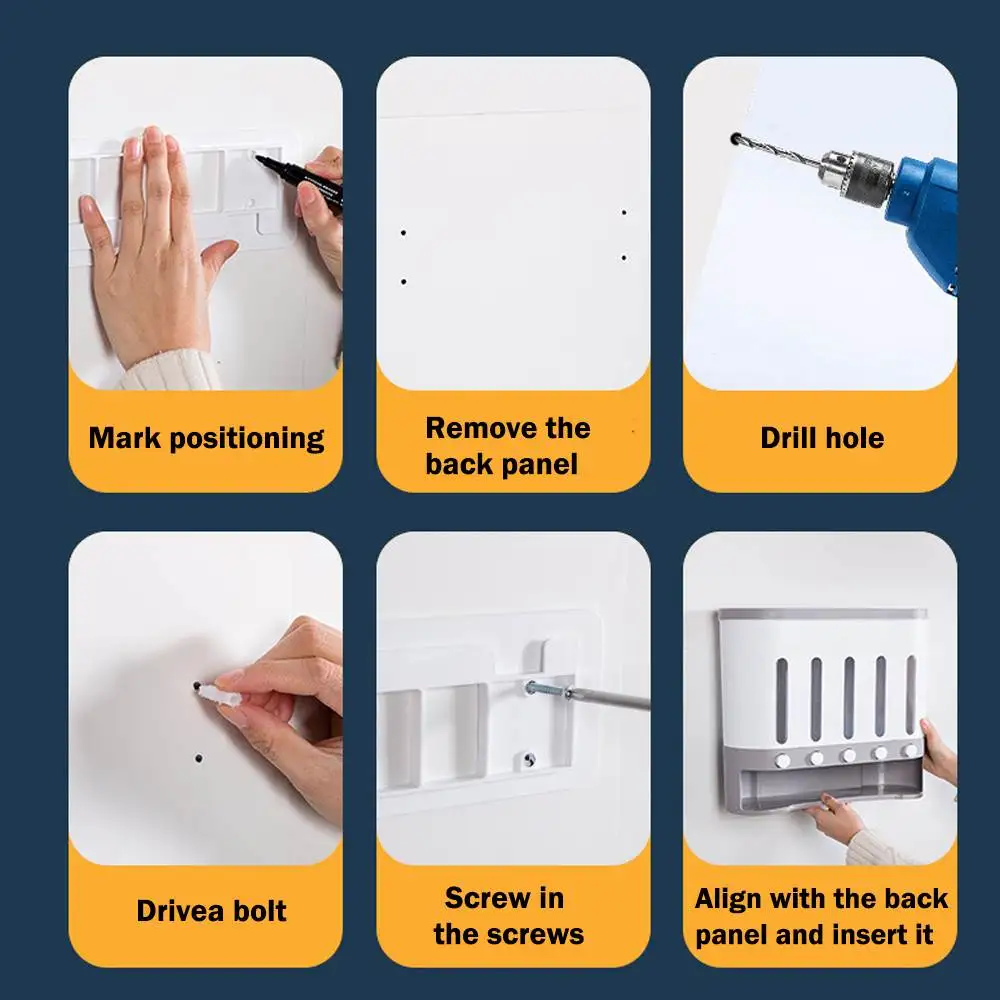 Mark positioning

Remove the back panel

Drill hole

Drivea bolt

Screw in the screws

Align with the back panel and insert it