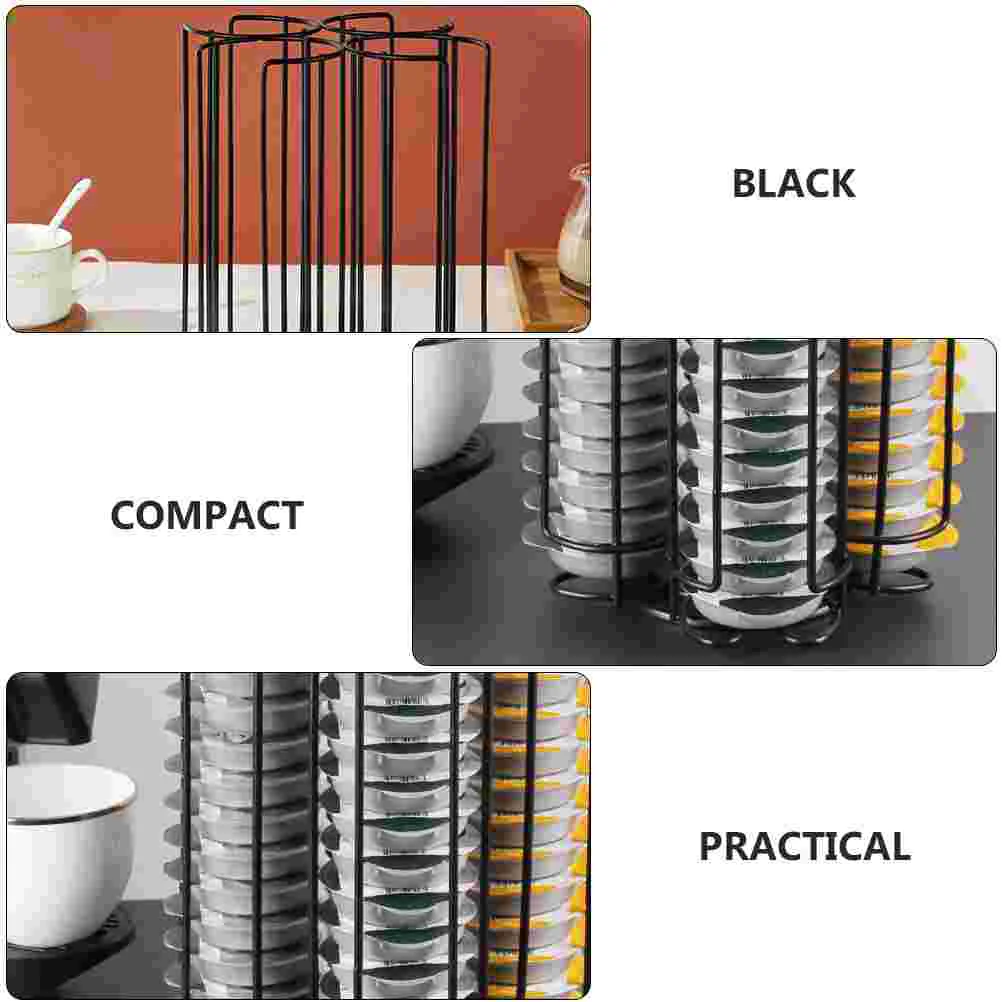 BLACK

COMPACT

PRACTICAL