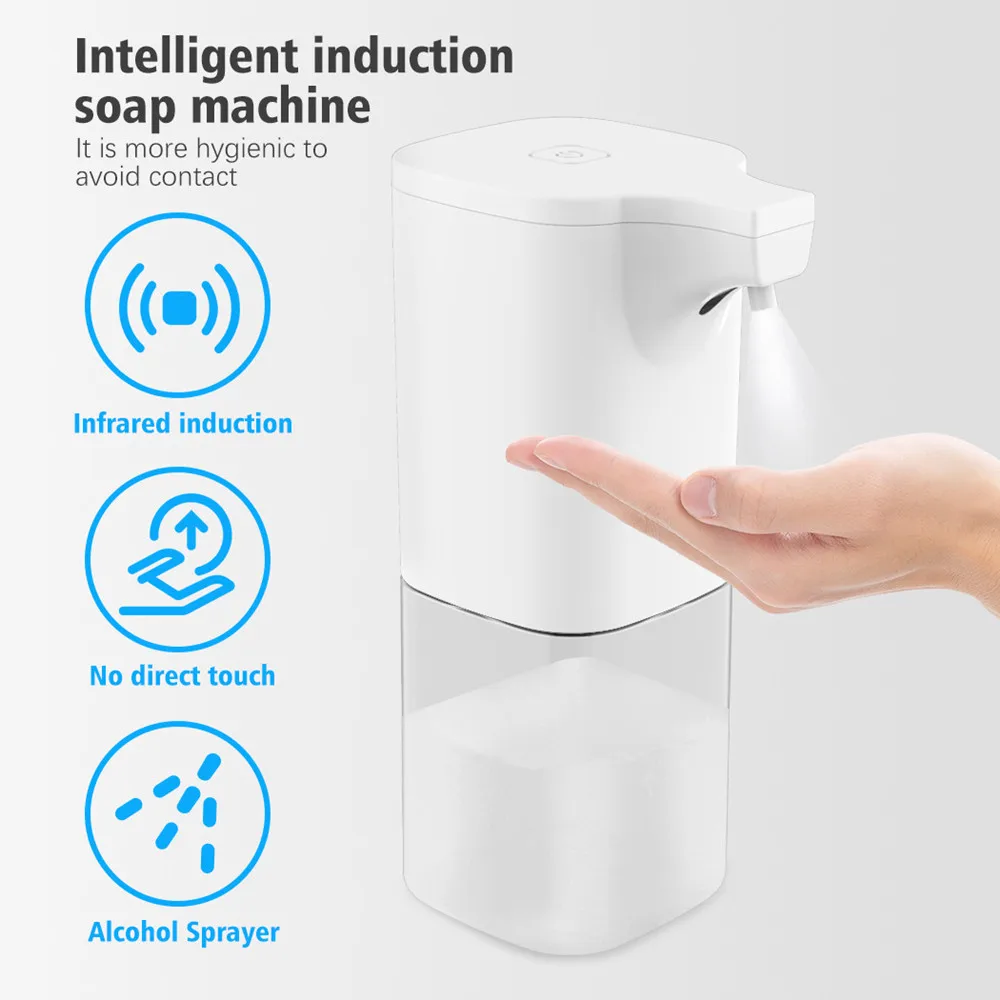 Intelligent induction soap machine

It is more hygienic to avoid contact

Infrared induction

No direct touch

Alcohol Sprayer