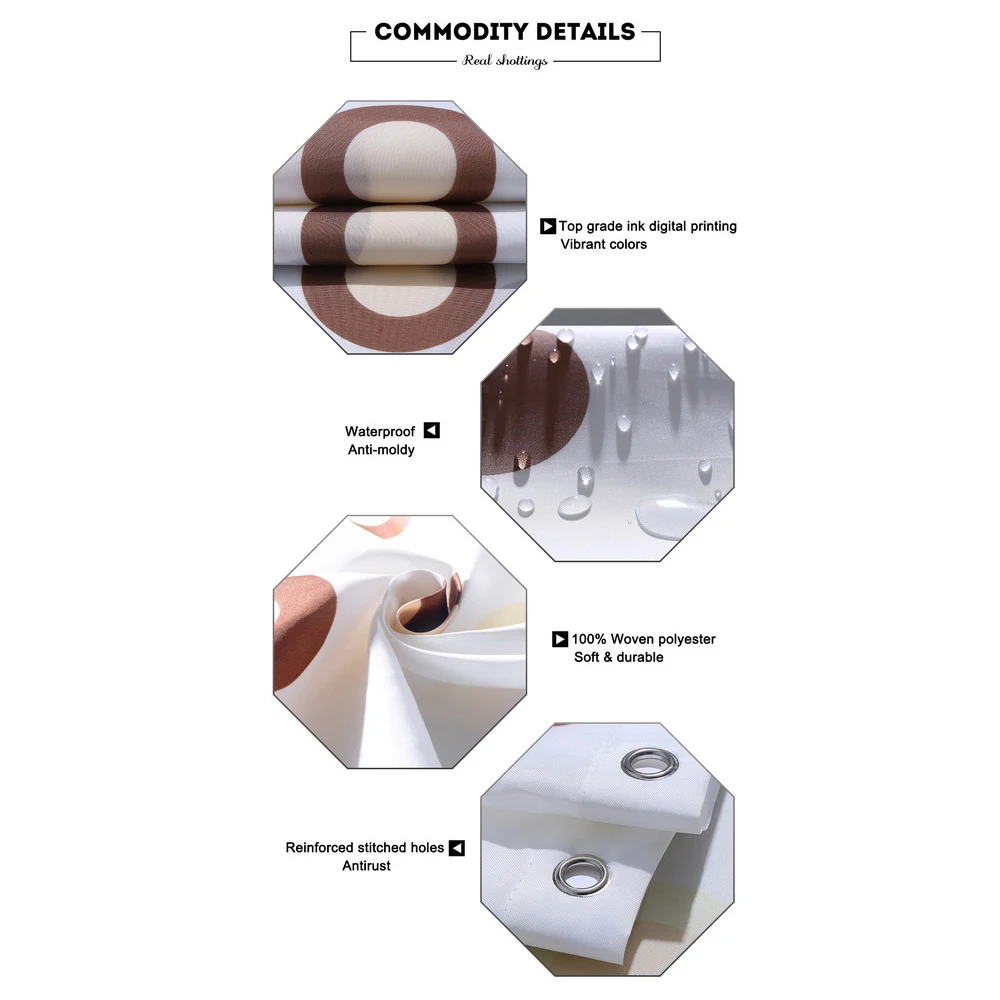 COMMODITY DETAILS
Real shottings

Top grade ink digital printing
Vibrant colors

Waterproof
Anti-moldy

100% Woven polyester
Soft & durable

Reinforced stitched holes
Antirust