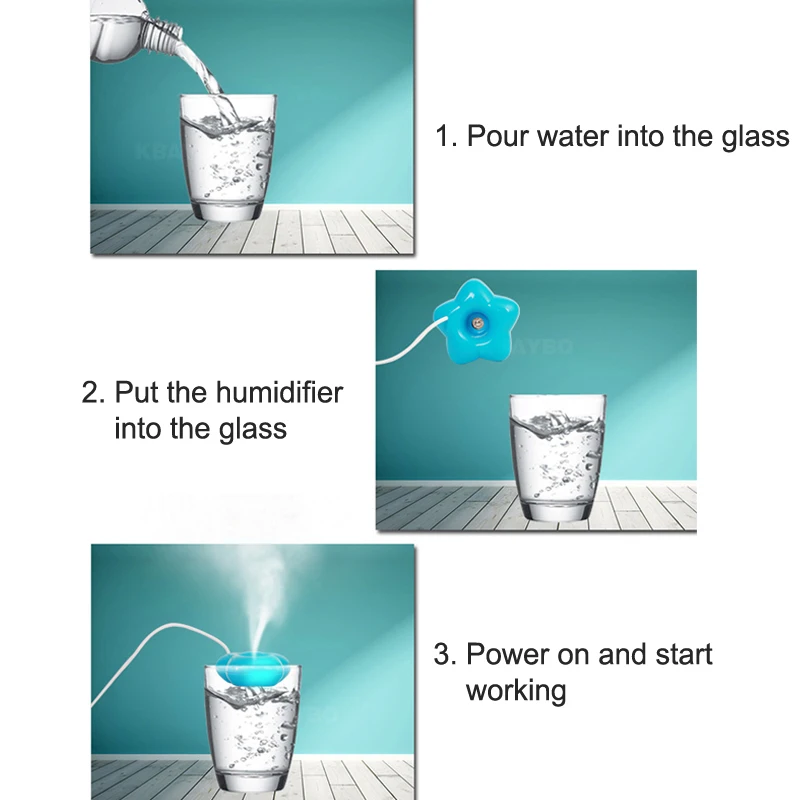 1. Pour water into the glass

2. Put the humidifier into the glass

3. Power on and start working