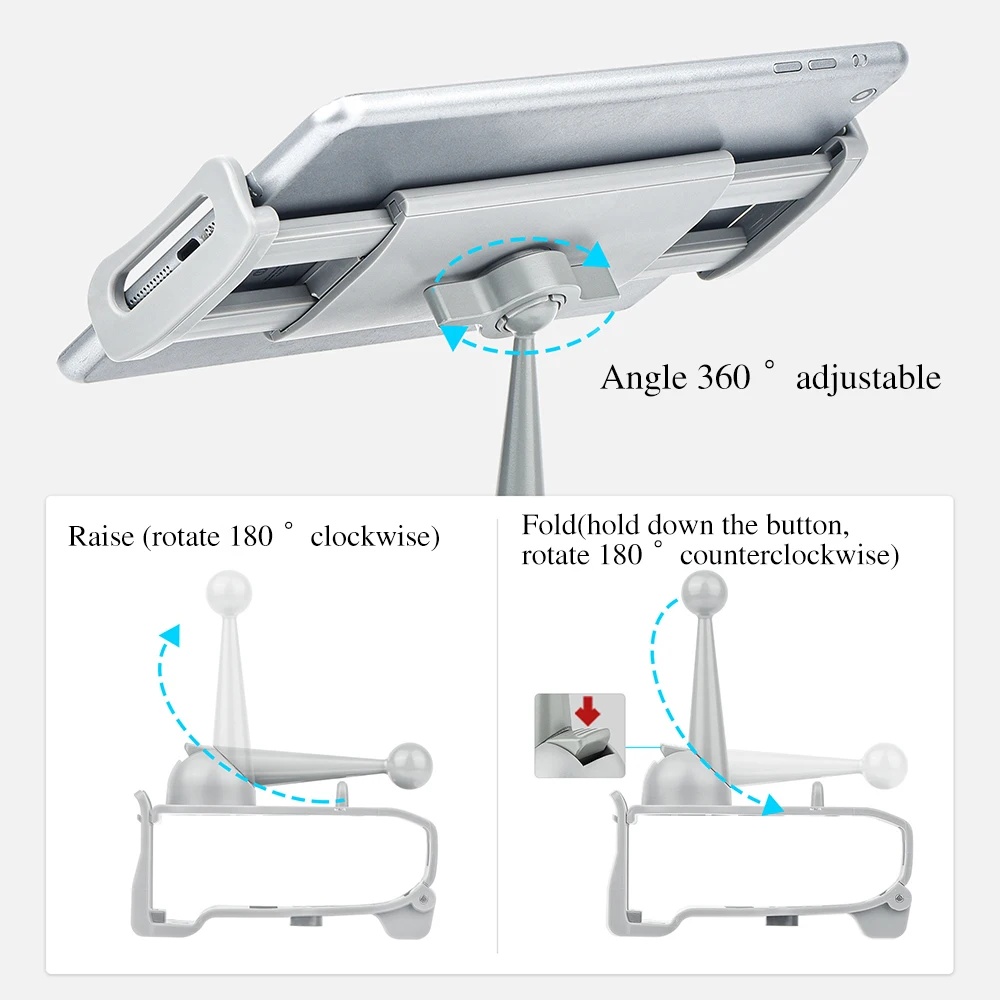 Angle 360 ° adjustable

Raise (rotate 180 ° clockwise)

Fold(hold down the button, rotate 180 ° counterclockwise)