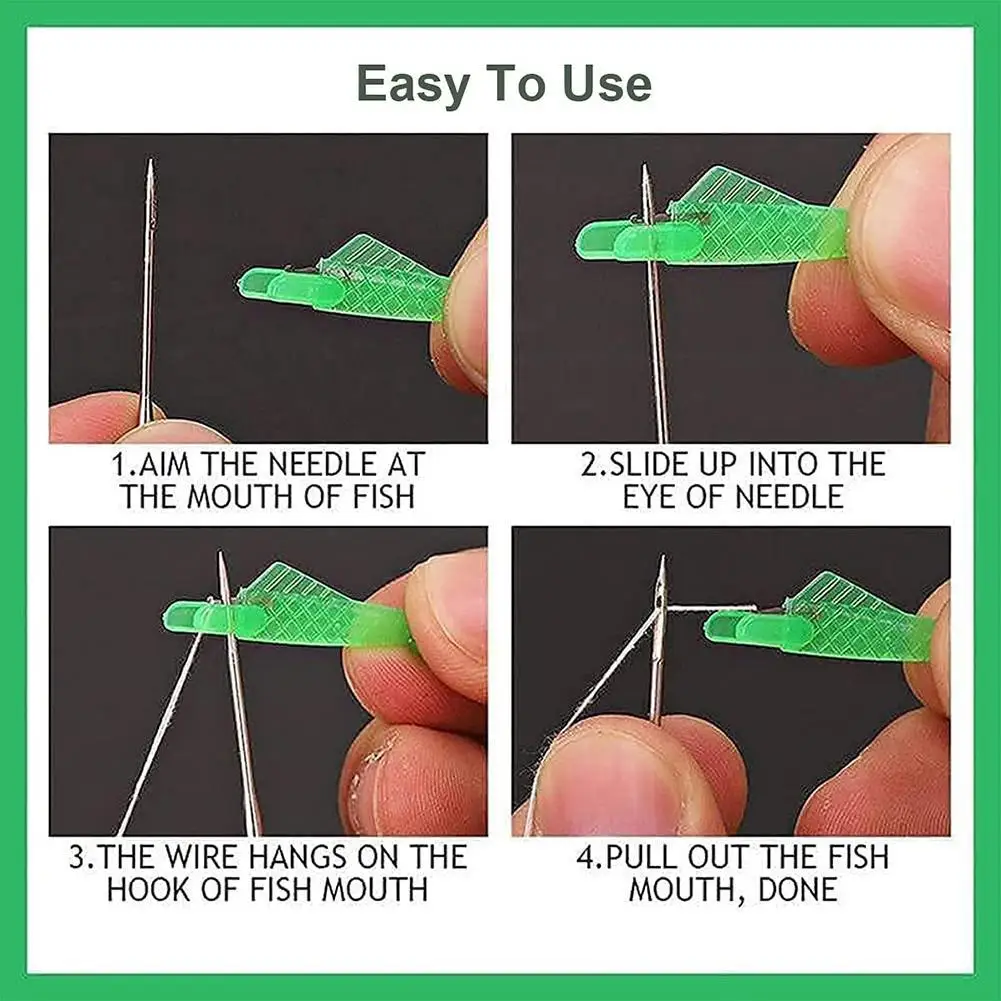 Easy To Use

1.AIM THE NEEDLE AT THE MOUTH OF FISH

2.SLIDE UP INTO THE EYE OF NEEDLE

3.THE WIRE HANGS ON THE HOOK OF FISH MOUTH

4.PULL OUT THE FISH MOUTH, DONE