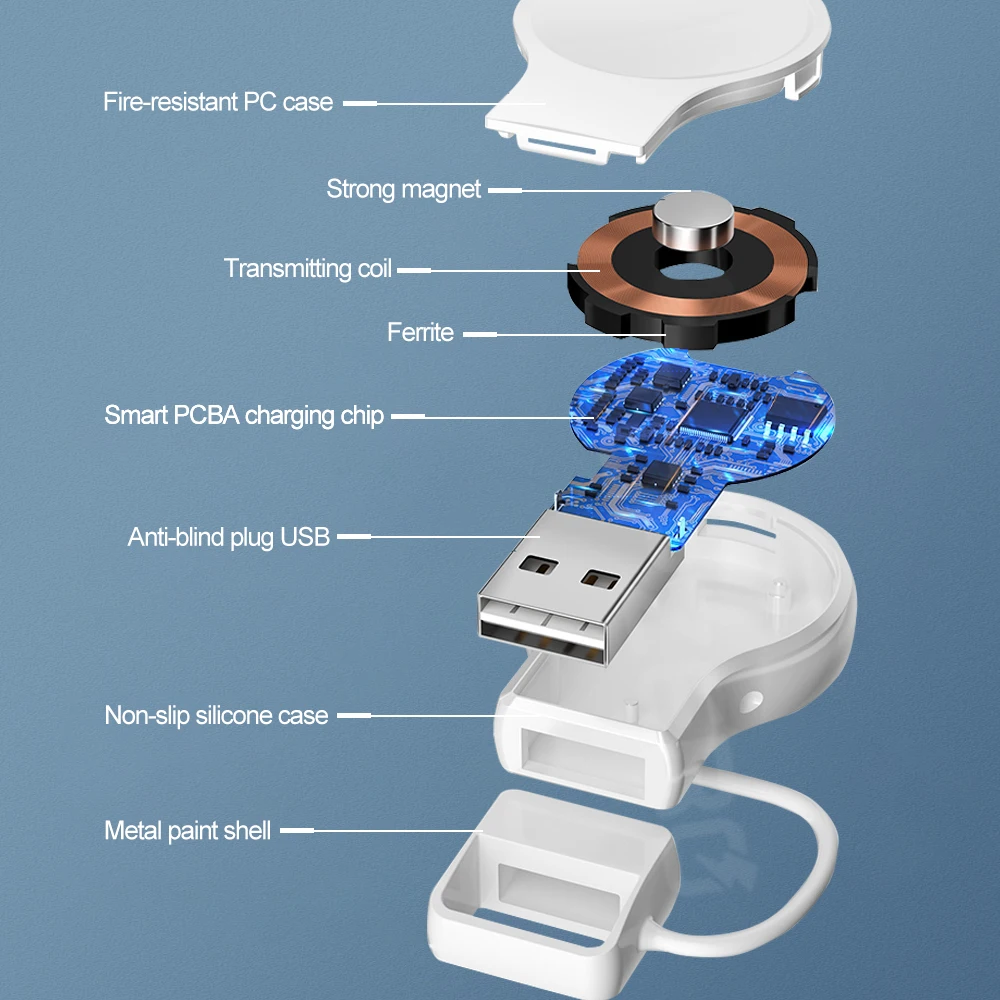 Fire-resistant PC case

Strong magnet

Transmitting coil

Ferrite

Smart PCBA charging chip

Anti-blind plug USB

Non-slip silicone case

Metal paint shell