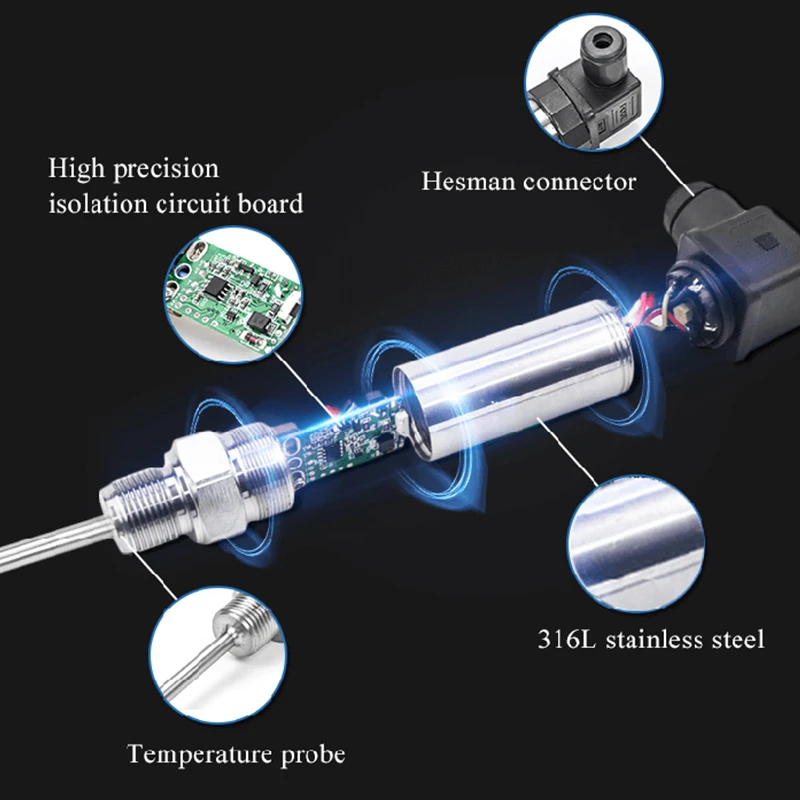 High precision isolation circuit board

Hesman connector

316L stainless steel

Temperature probe