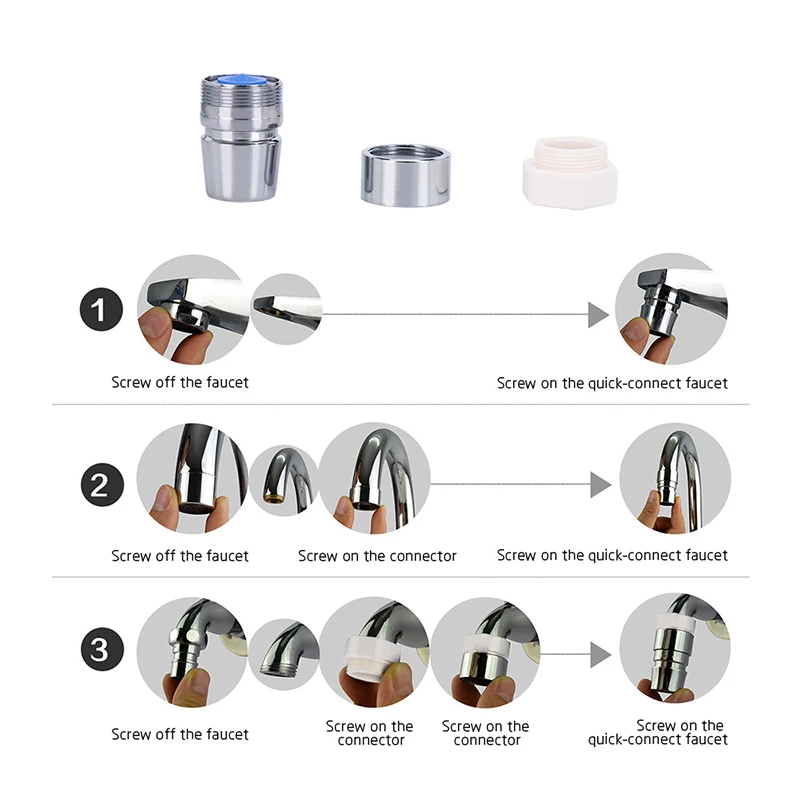 1

Screw off the faucet

Screw on the quick-connect faucet

2

Screw off the faucet

Screw on the connector

Screw on the quick-connect faucet

3

Screw off the faucet

Screw on the connector

Screw on the connector

Screw on the quick-connect faucet