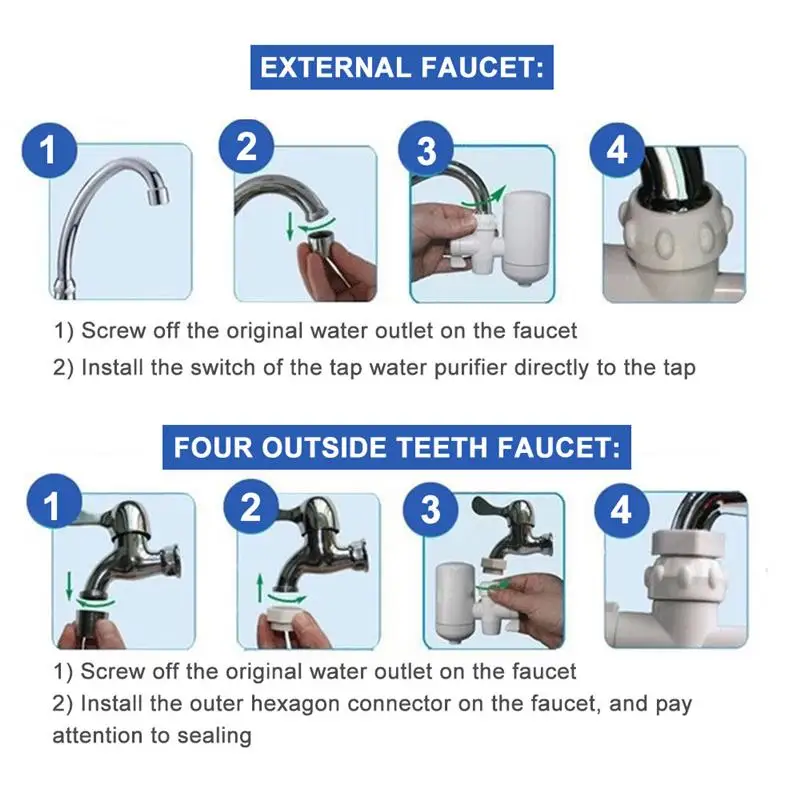 EXTERNAL FAUCET:

1

2

3

4

1) Screw off the original water outlet on the faucet

2) Install the switch of the tap water purifier directly to the tap

FOUR OUTSIDE TEETH FAUCET:

1

2

3

4

1) Screw off the original water outlet on the faucet

2) Install the outer hexagon connector on the faucet, and pay attention to sealing