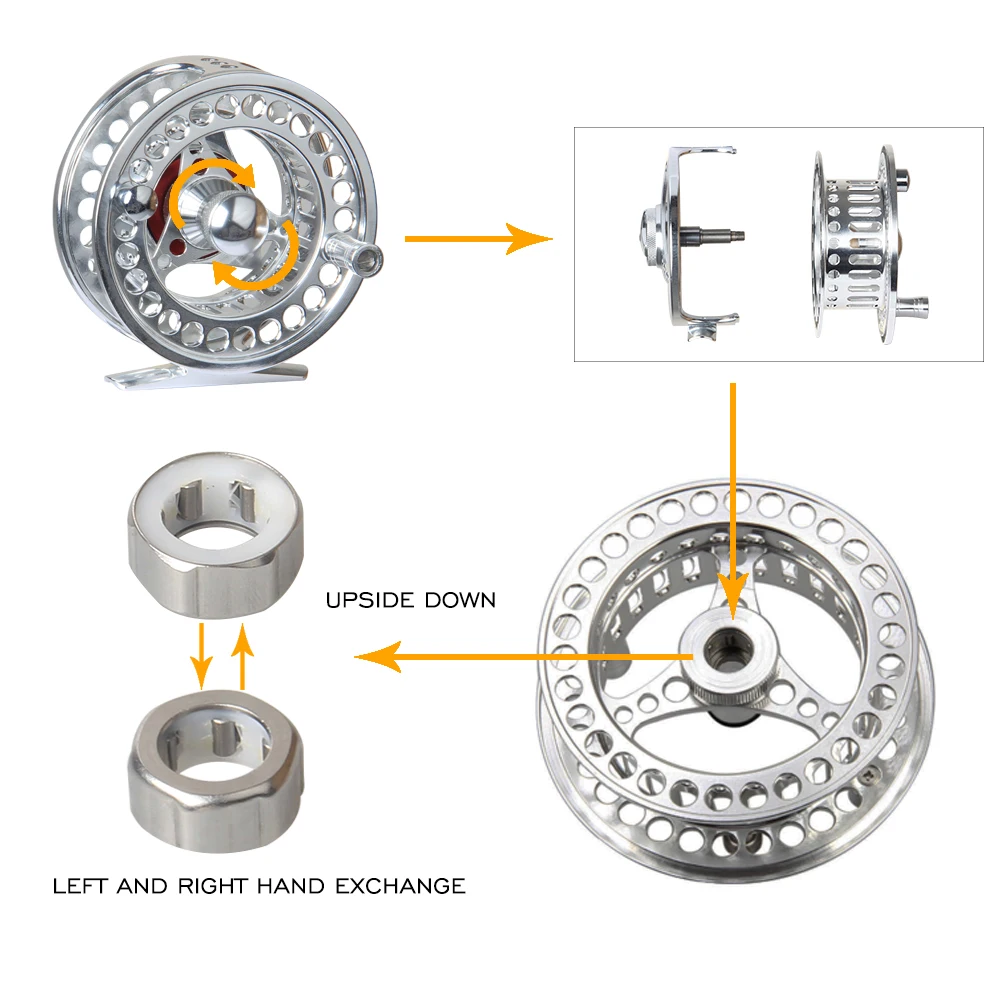 UPSIDE DOWN

LEFT AND RIGHT HAND EXCHANGE