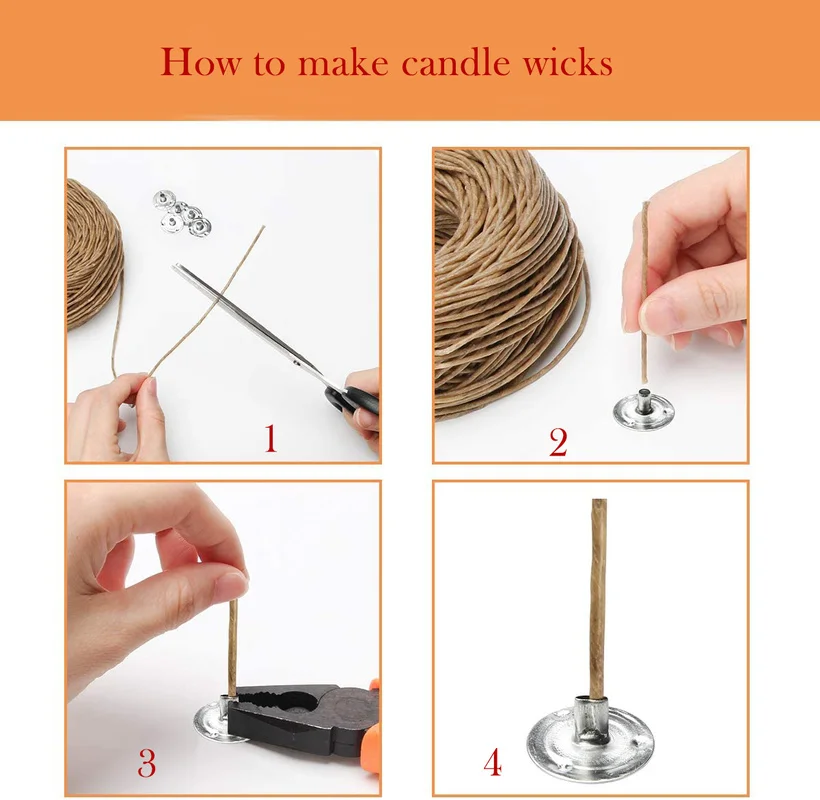 How to make candle wicks

1

2

3

4