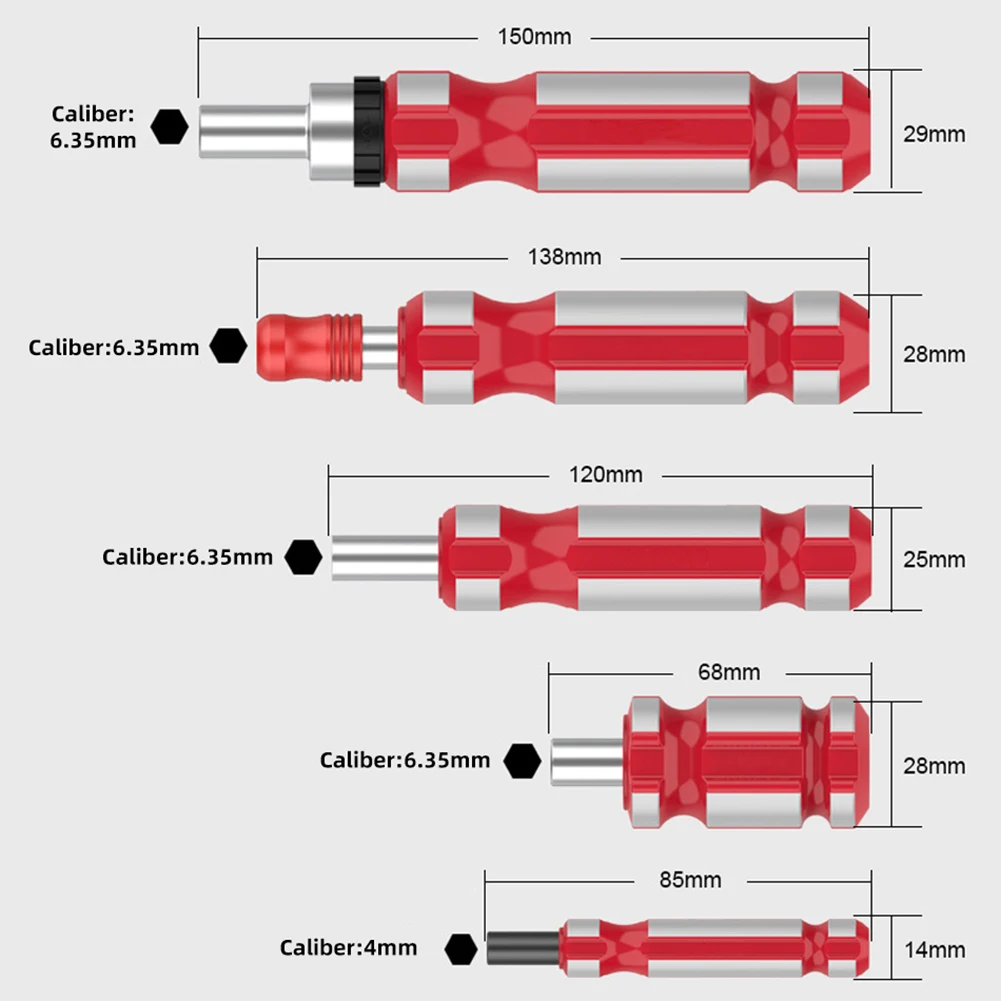 150mm
Caliber:
6.35mm
29mm

138mm
Caliber:6.35mm
28mm

120mm
Caliber:6.35mm
25mm

68mm
Caliber:6.35mm
28mm

85mm
Caliber:4mm
14mm