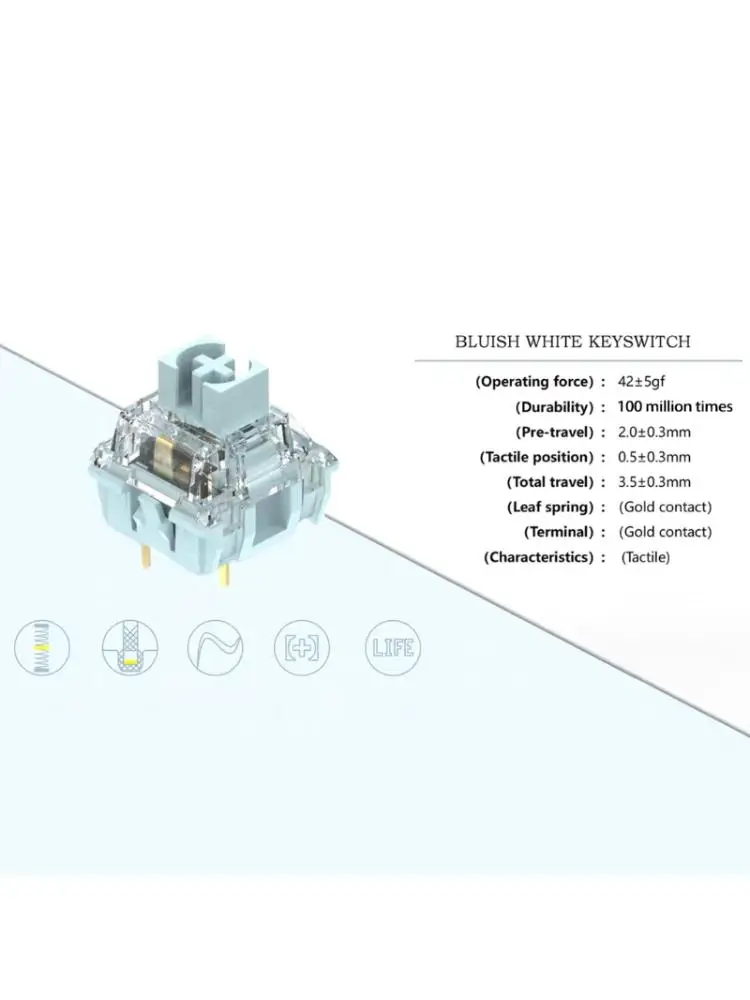 BLUISH WHITE KEYSWITCH

(Operating force) : 42±5gf
(Durability) : 100 million times
(Pre-travel) : 2.0±0.3mm
(Tactile position) : 0.5±0.3mm
(Total travel) : 3.5±0.3mm
(Leaf spring) : (Gold contact)
(Terminal) : (Gold contact)
(Characteristics) : (Tactile)

LIFE