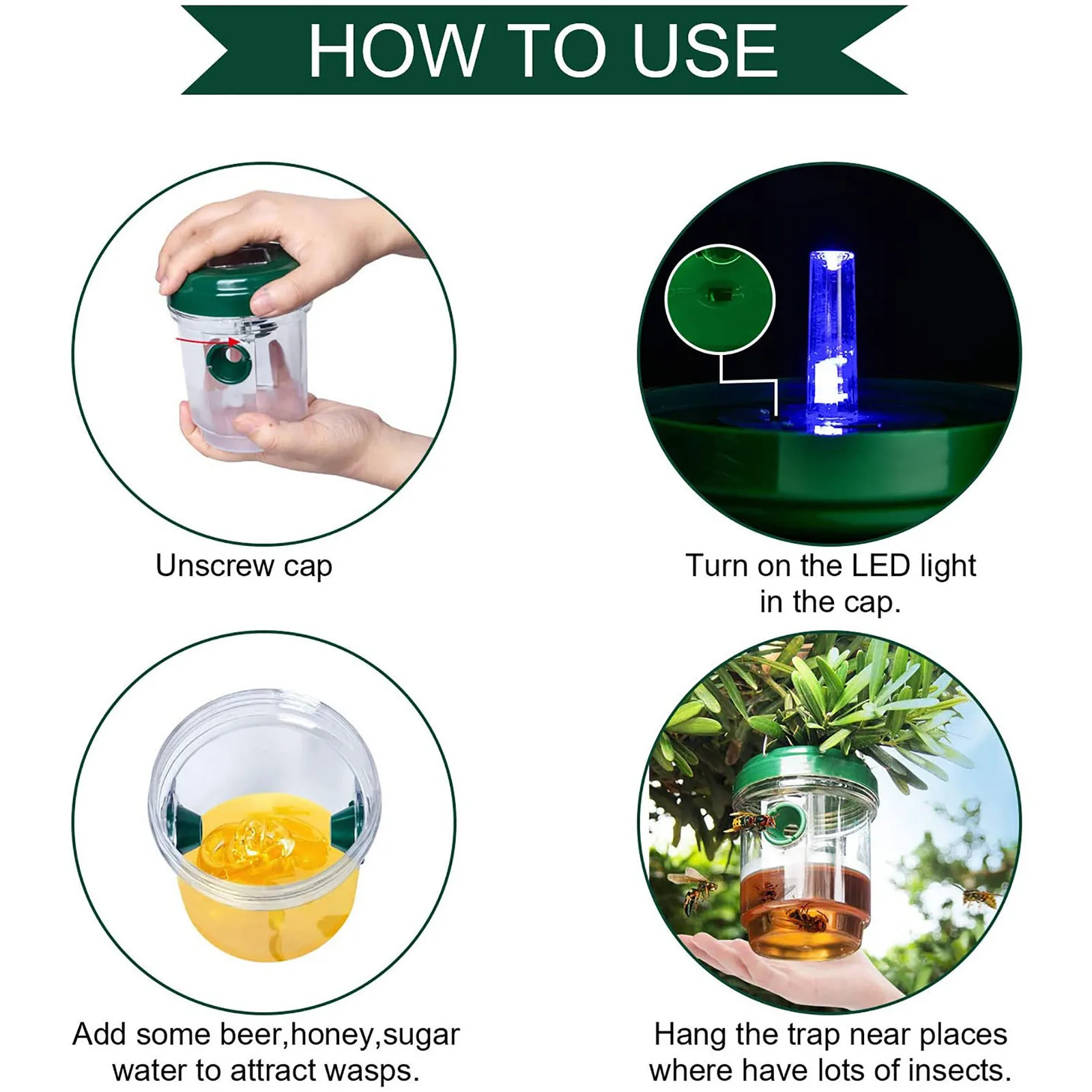 HOW TO USE

Unscrew cap

Turn on the LED light in the cap.

Add some beer,honey,sugar water to attract wasps.

Hang the trap near places where have lots of insects.