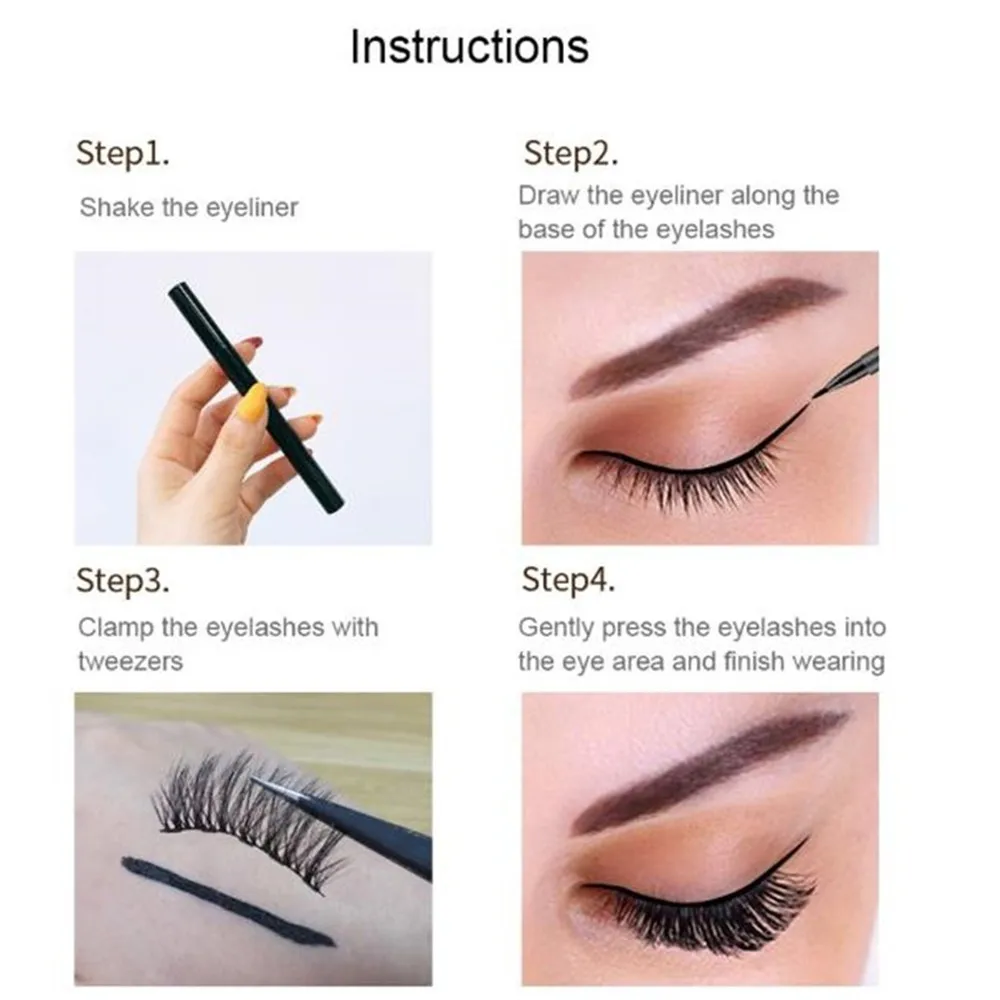 Instructions

Step1.

Shake the eyeliner

Step2.

Draw the eyeliner along the base of the eyelashes

Step3.

Clamp the eyelashes with tweezers

Step4.

Gently press the eyelashes into the eye area and finish wearing