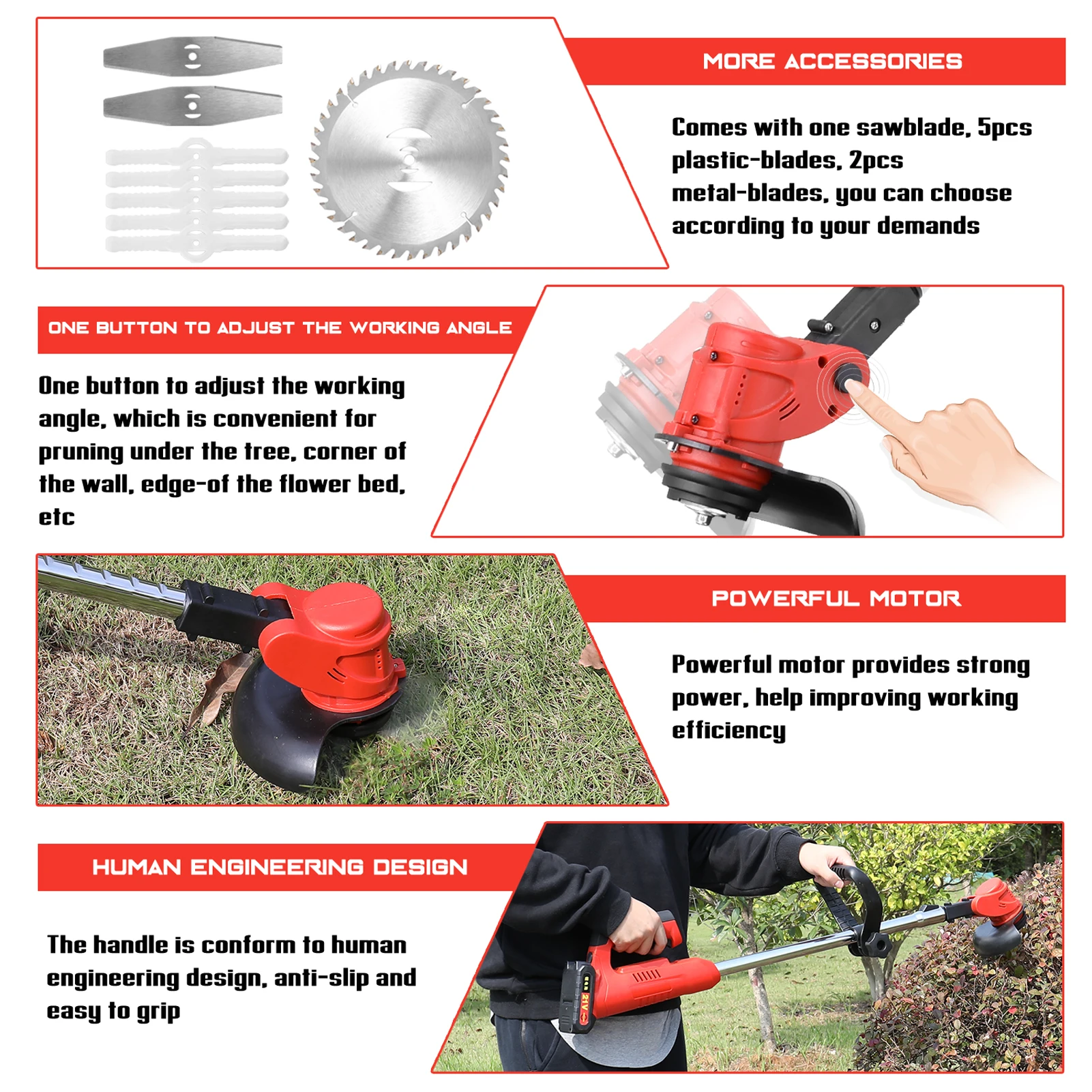 MORE ACCESSORIES

Comes with one sawblade, 5pcs plastic-blades, 2pcs metal-blades, you can choose according to your demands

ONE BUTTON TO ADJUST THE WORKING ANGLE

One button to adjust the working angle, which is convenient for pruning under the tree, corner of the wall, edge-of the flower bed, etc

POWERFUL MOTOR

Powerful motor provides strong power, help improving working efficiency

HUMAN ENGINEERING DESIGN

The handle is conform to human engineering design, anti-slip and easy to grip

21V