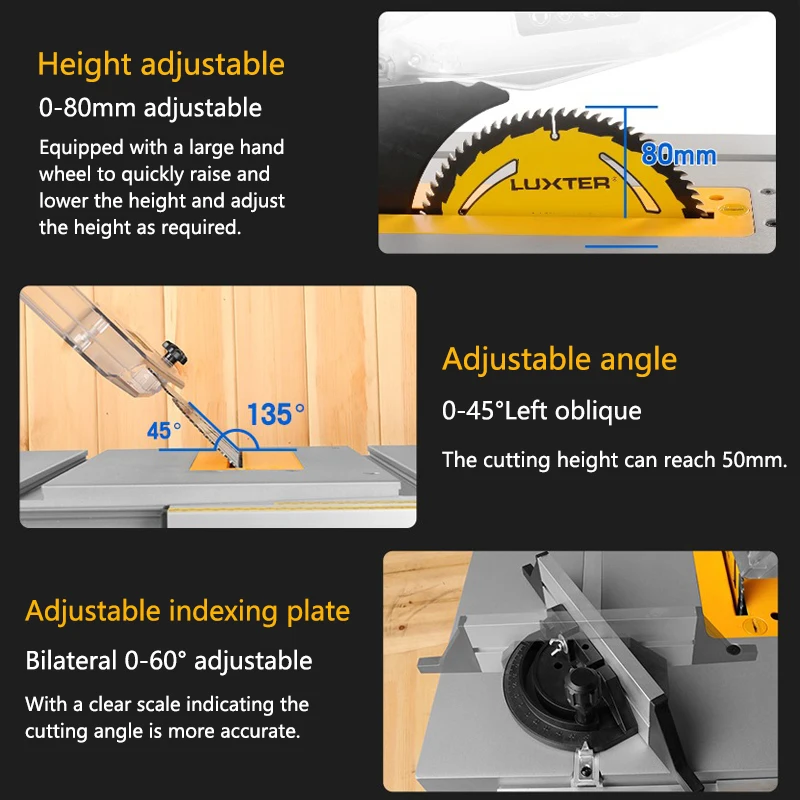 Height adjustable

0-80mm adjustable

Equipped with a large hand wheel to quickly raise and lower the height and adjust the height as required.

80mm

LUXTER

45°

135°

Adjustable angle

0-45°Left oblique

The cutting height can reach 50mm.

Adjustable indexing plate

Bilateral 0-60° adjustable

With a clear scale indicating the cutting angle is more accurate.