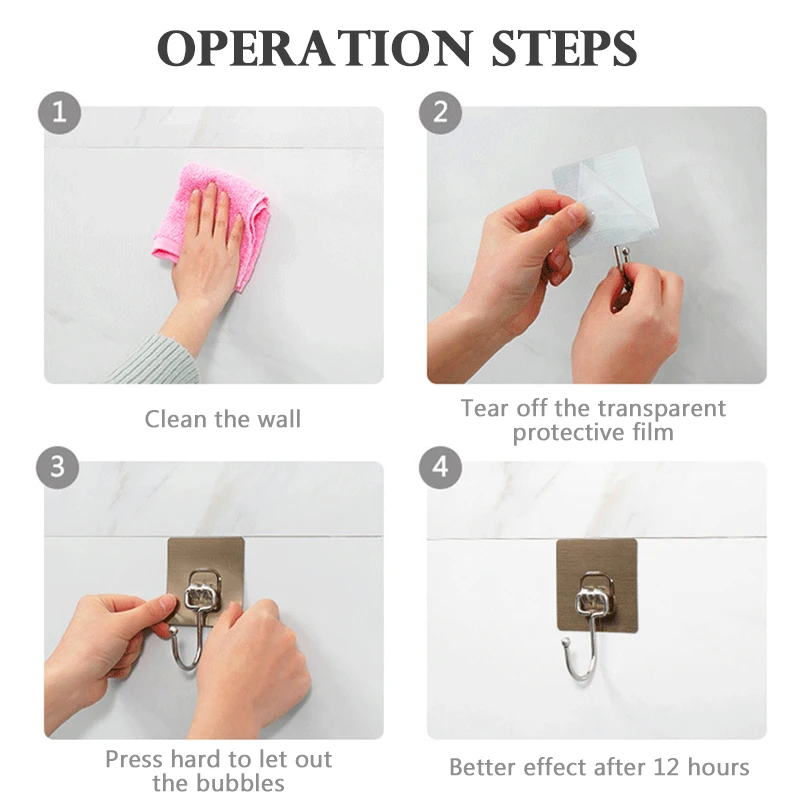 OPERATION STEPS

1

Clean the wall

2

Tear off the transparent protective film

3

Press hard to let out the bubbles

4

Better effect after 12 hours