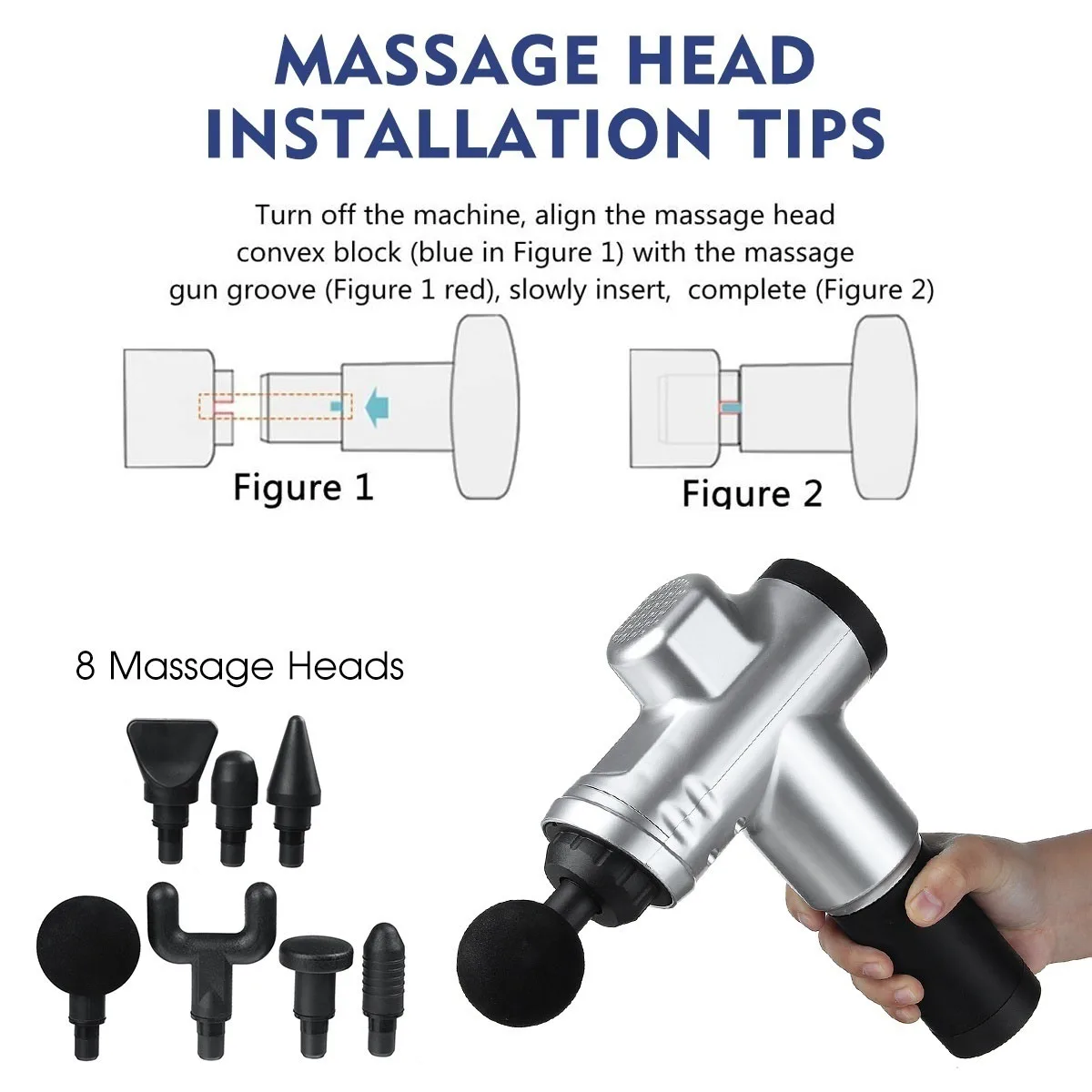 MASSAGE HEAD INSTALLATION TIPS

Turn off the machine, align the massage head convex block (blue in Figure 1) with the massage gun groove (Figure 1 red), slowly insert, complete (Figure 2)

Figure 1

Figure 2

8 Massage Heads