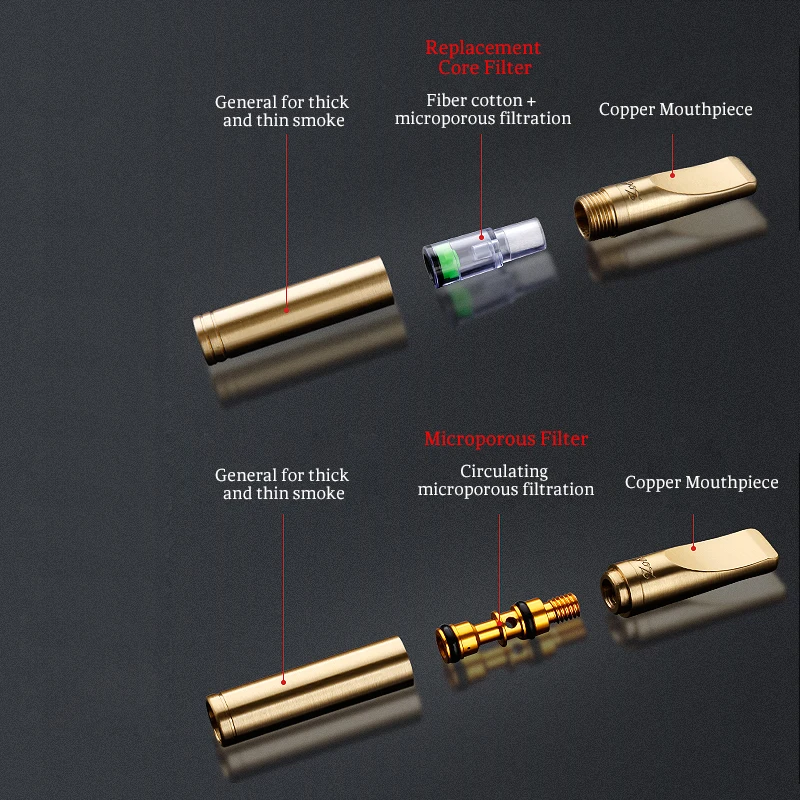 Replacement Core Filter

General for thick and thin smoke

Fiber cotton + microporous filtration

Copper Mouthpiece

Microporous Filter

General for thick and thin smoke

Circulating microporous filtration

Copper Mouthpiece