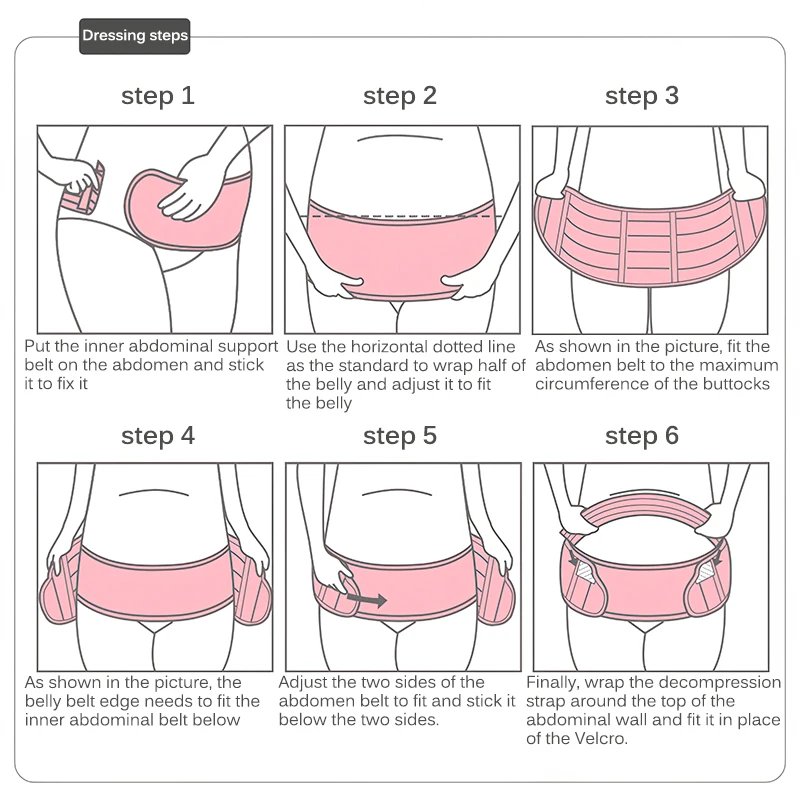 Dressing steps

step 1

Put the inner abdominal support belt on the abdomen and stick it to fix it

step 2

Use the horizontal dotted line as the standard to wrap half of the belly and adjust it to fit the belly

step 3

As shown in the picture, fit the abdomen belt to the maximum circumference of the buttocks

step 4

As shown in the picture, the belly belt edge needs to fit the inner abdominal belt below

step 5

Adjust the two sides of the abdomen belt to fit and stick it below the two sides.

step 6

Finally, wrap the decompression strap around the top of the abdominal wall and fit it in place of the Velcro.