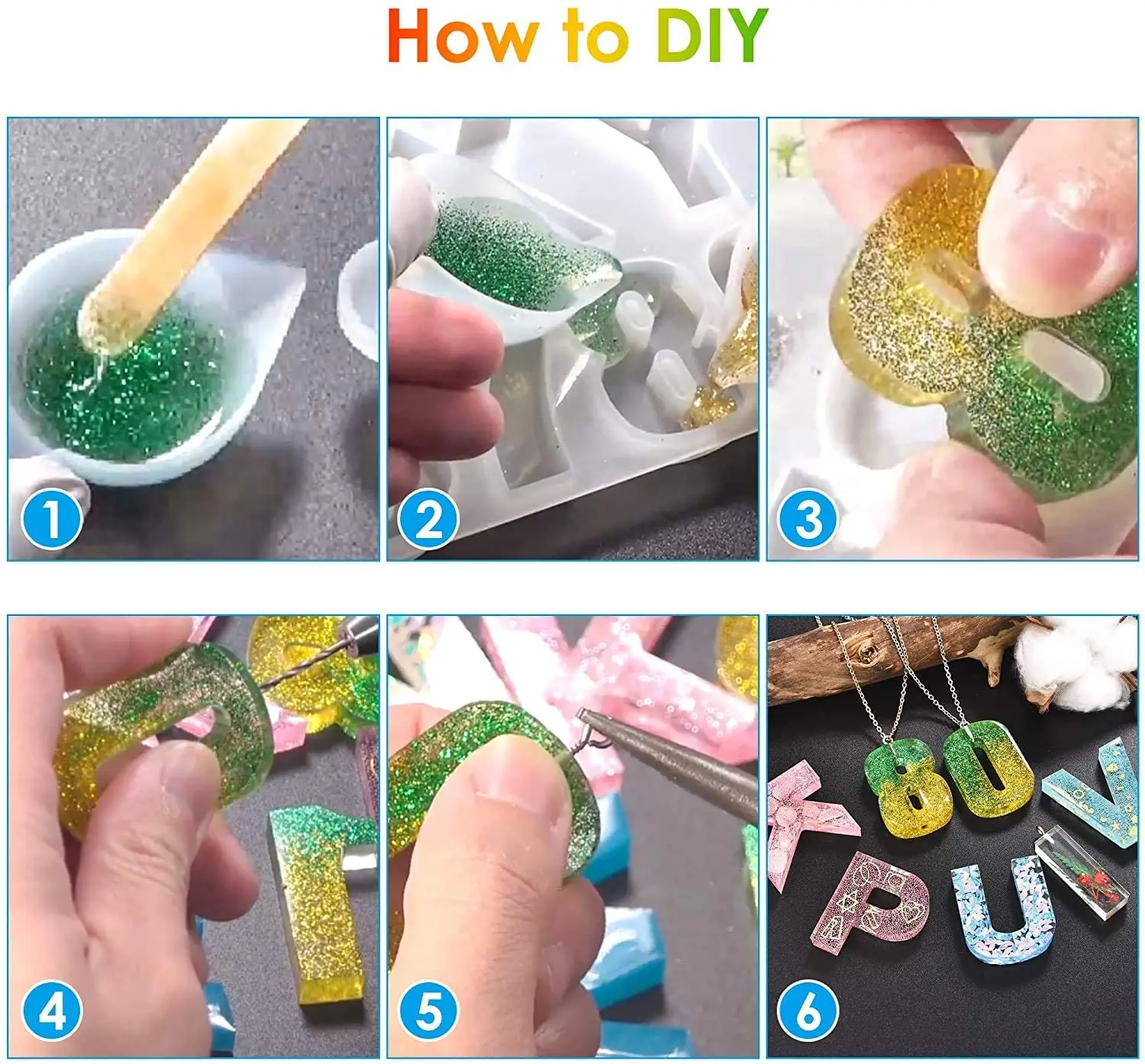 How to DIY

1

2

3

4

5

6