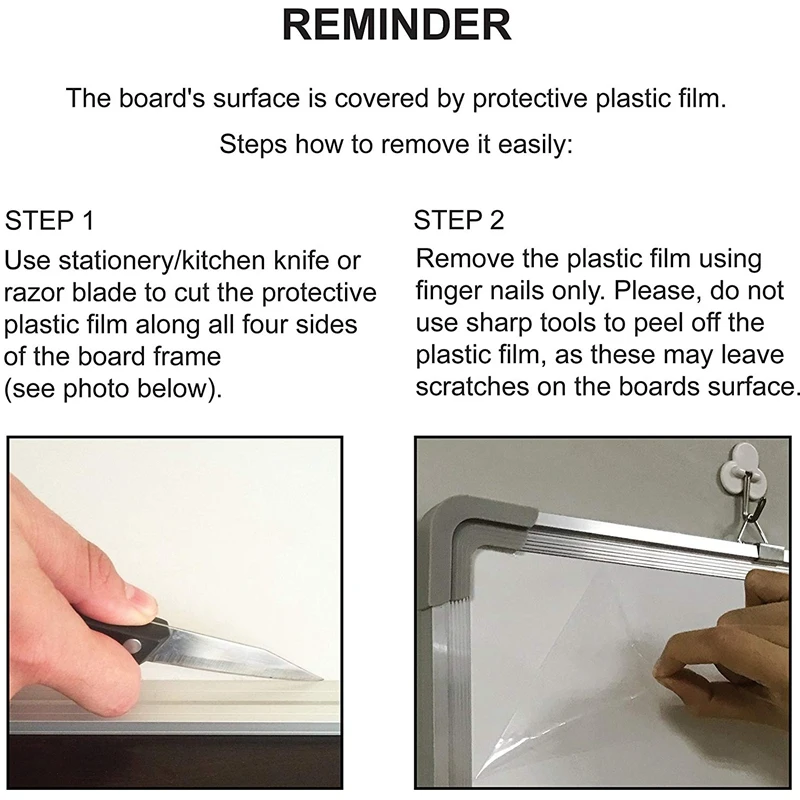 REMINDER

The board's surface is covered by protective plastic film.

Steps how to remove it easily:

STEP 1

Use stationery/kitchen knife or razor blade to cut the protective plastic film along all four sides of the board frame (see photo below).

STEP 2

Remove the plastic film using finger nails only. Please, do not use sharp tools to peel off the plastic film, as these may leave scratches on the boards surface.