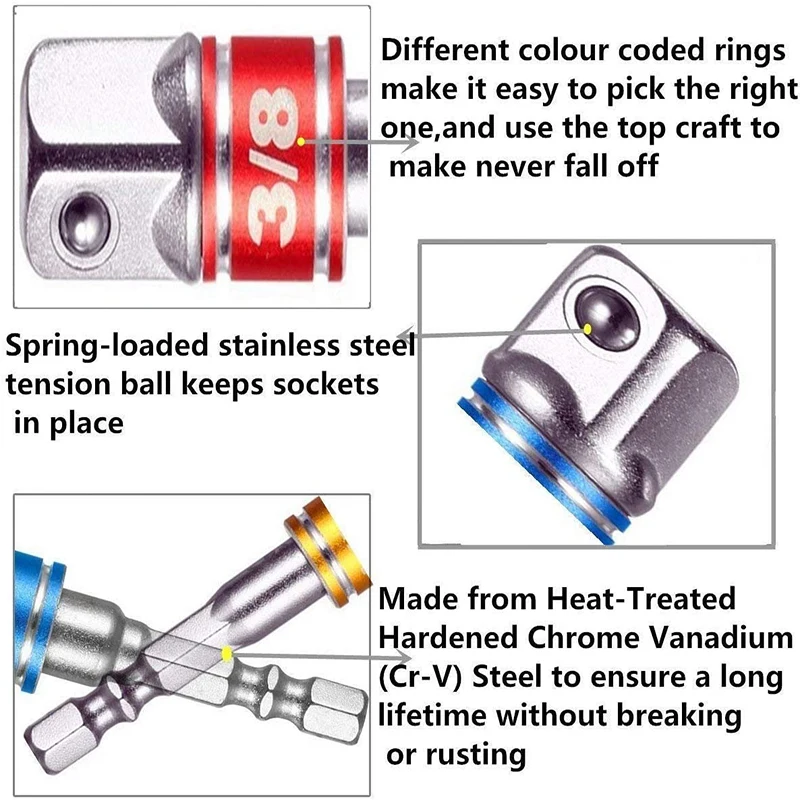 3/8

Different colour coded rings make it easy to pick the right one,and use the top craft to make never fall off

Spring-loaded stainless steel tension ball keeps sockets in place

Made from Heat-Treated Hardened Chrome Vanadium (Cr-V) Steel to ensure a long lifetime without breaking or rusting