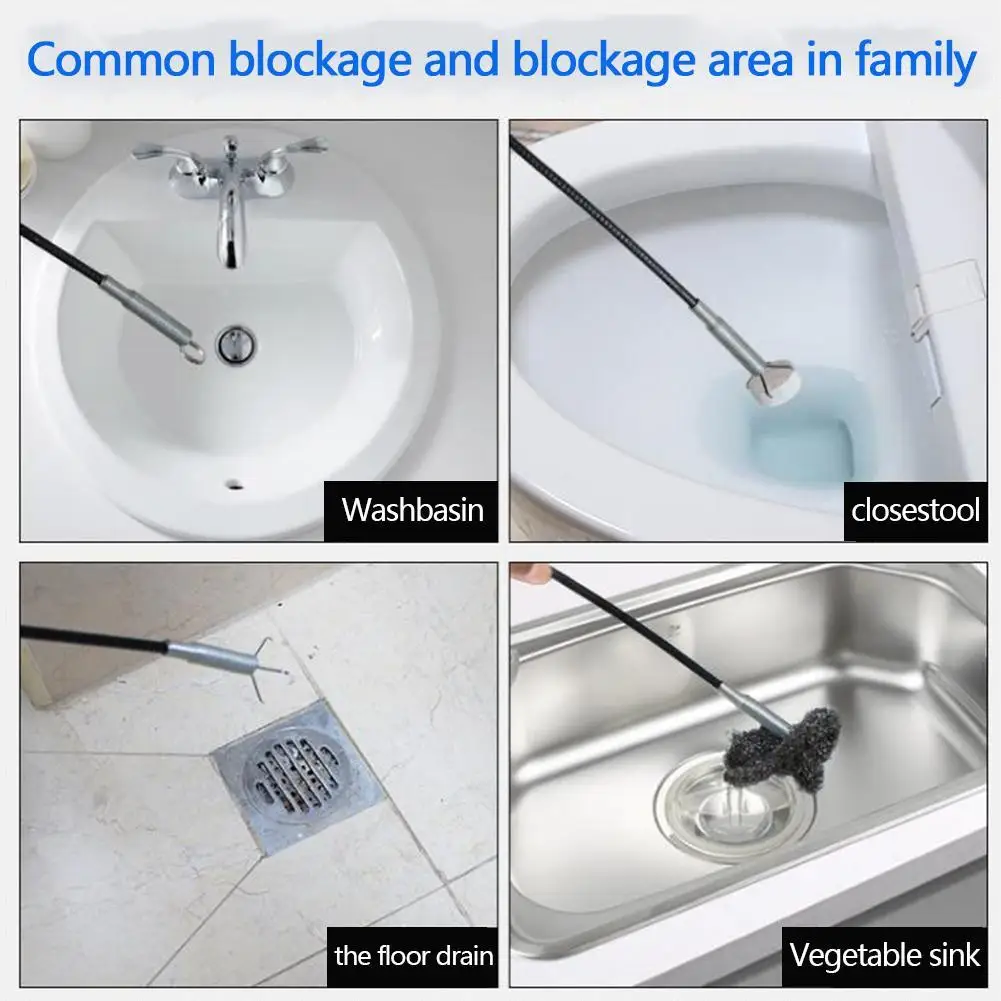 Common blockage and blockage area in family

Washbasin

closestool

the floor drain

Vegetable sink