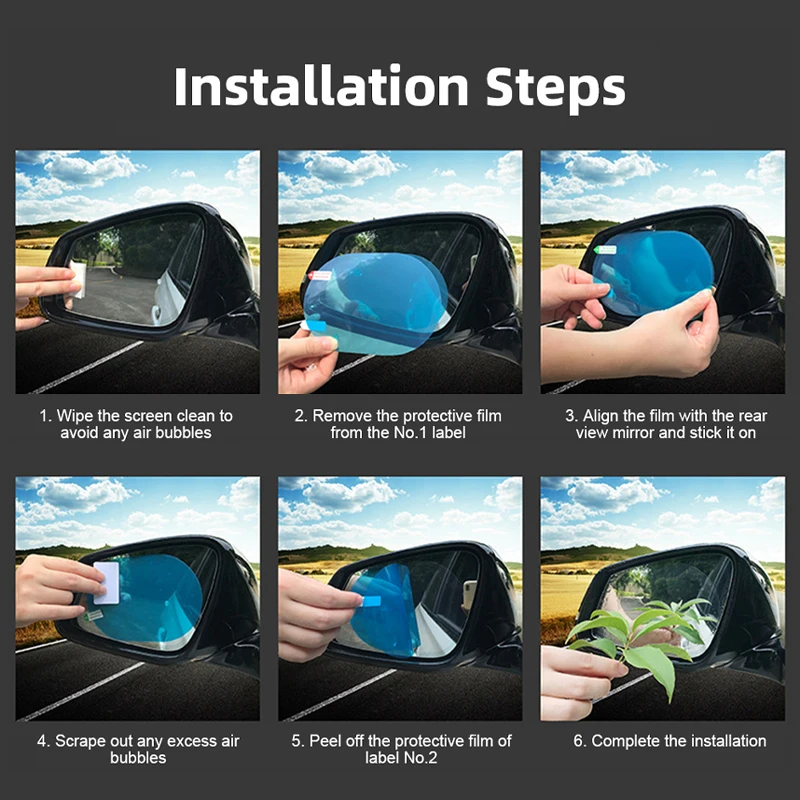 Installation Steps

1. Wipe the screen clean to avoid any air bubbles

2. Remove the protective film from the No.1 label

3. Align the film with the rear view mirror and stick it on

4. Scrape out any excess air bubbles

5. Peel off the protective film of label No.2

6. Complete the installation