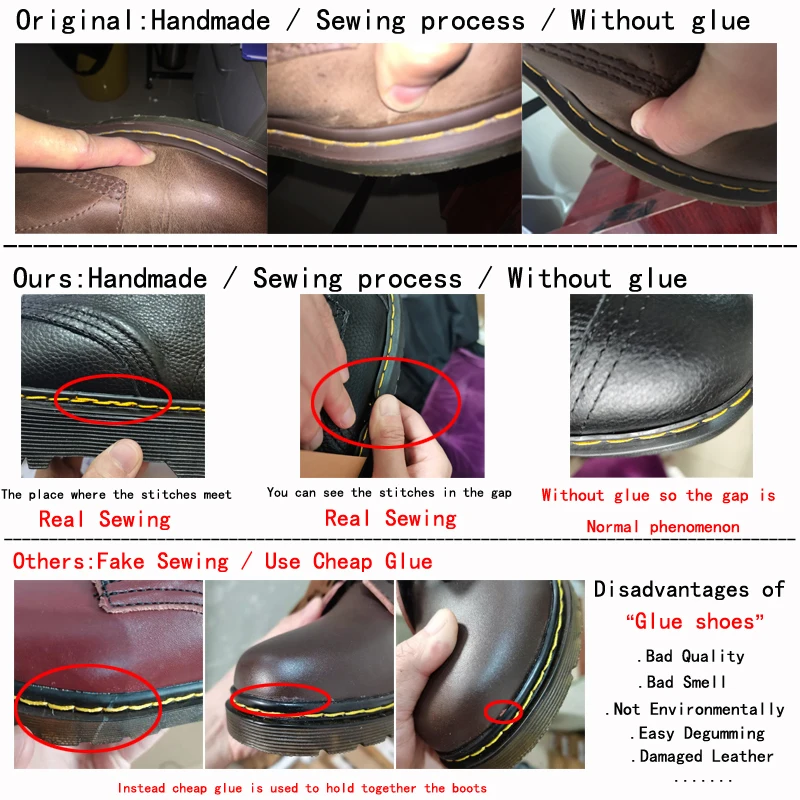 Original:Handmade / Sewing process / Without glue

Ours:Handmade / Sewing process / Without glue

The place where the stitches meet
Real Sewing

You can see the stitches in the gap
Real Sewing

Without glue so the gap is Normal phenomenon

Others:Fake Sewing / Use Cheap Glue

Disadvantages of "Glue shoes"
.Bad Quality
.Bad Smell
.Not Environmentally
.Easy Degumming
.Damaged Leather
.......

Instead cheap glue is used to hold together the boots