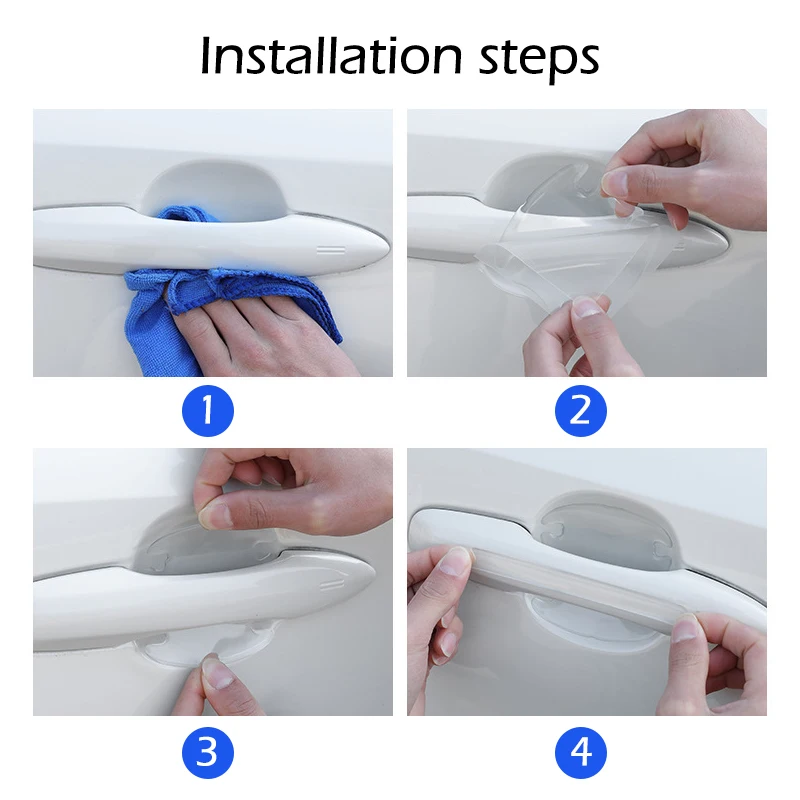 Installation steps

1

2

3

4